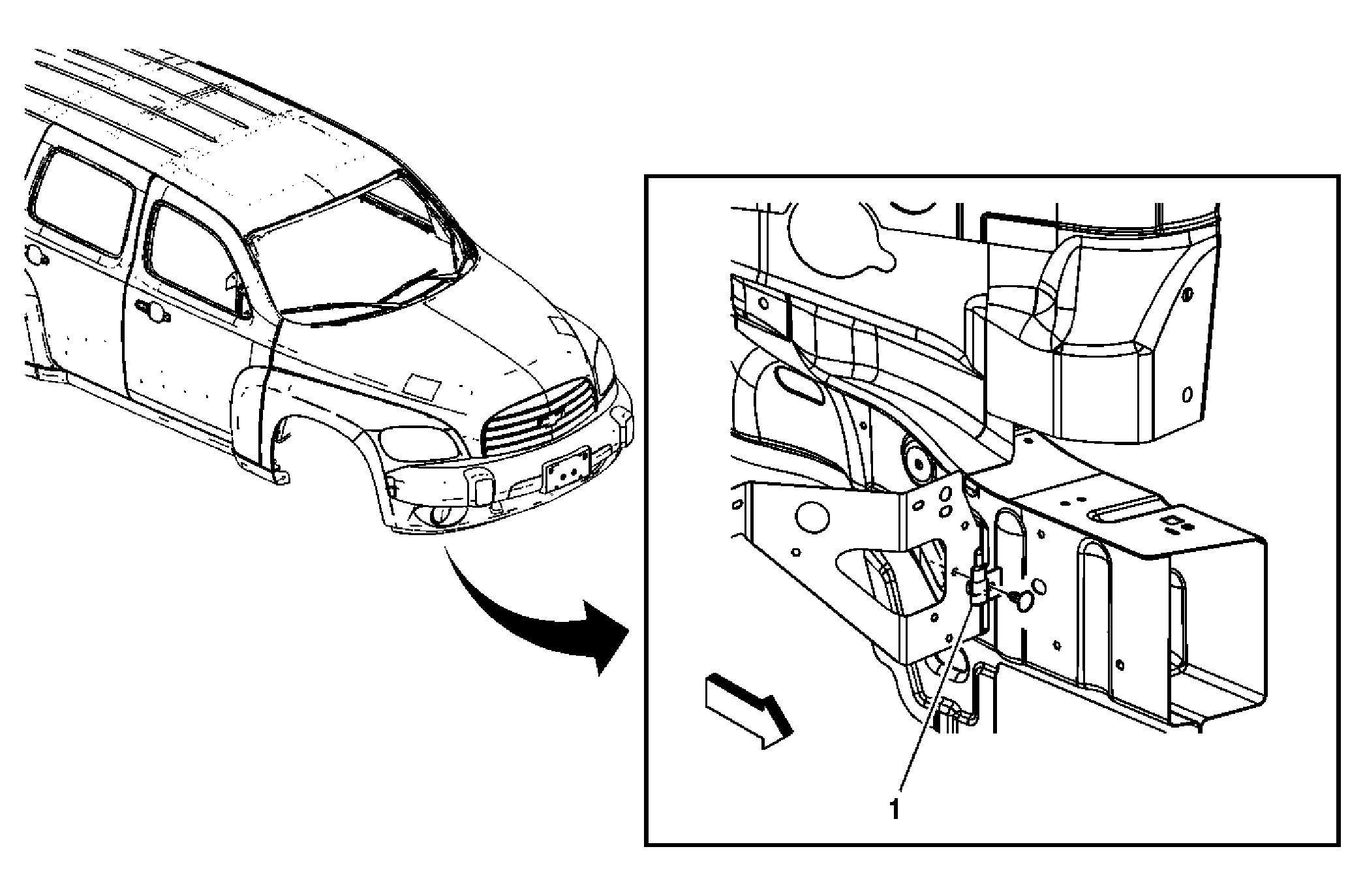 1