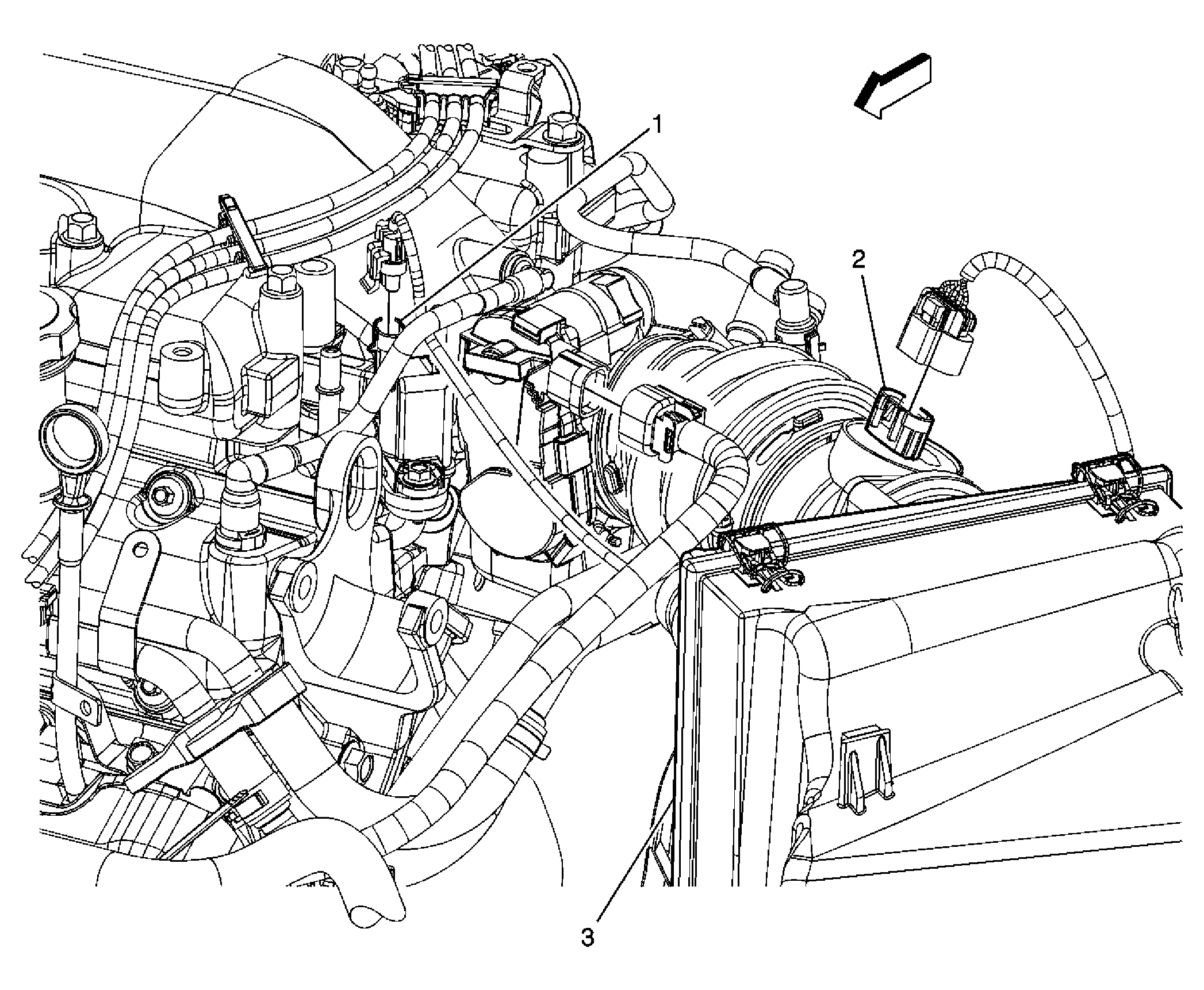 1

2

3