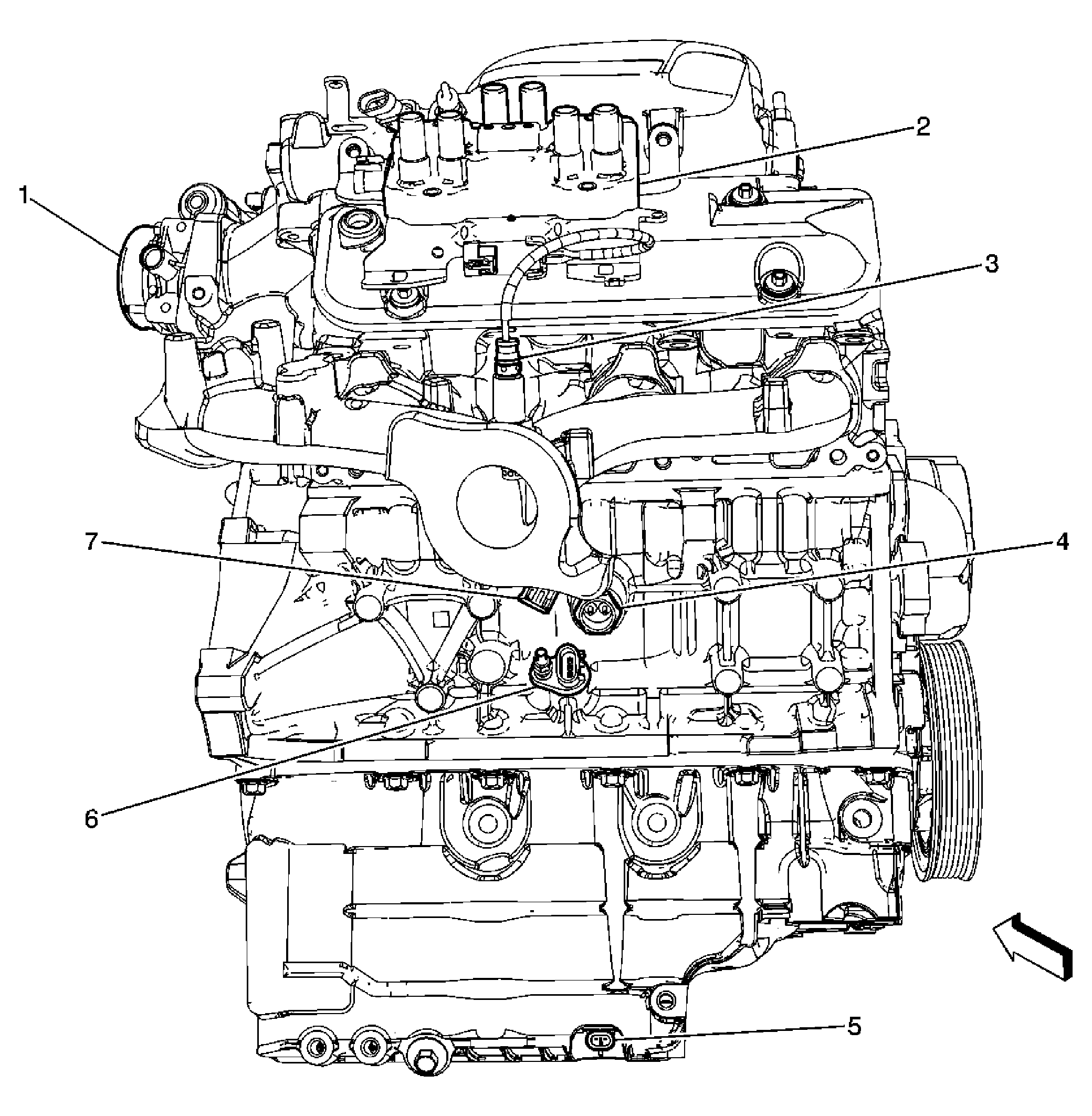 1
2
3
7
4
6
5