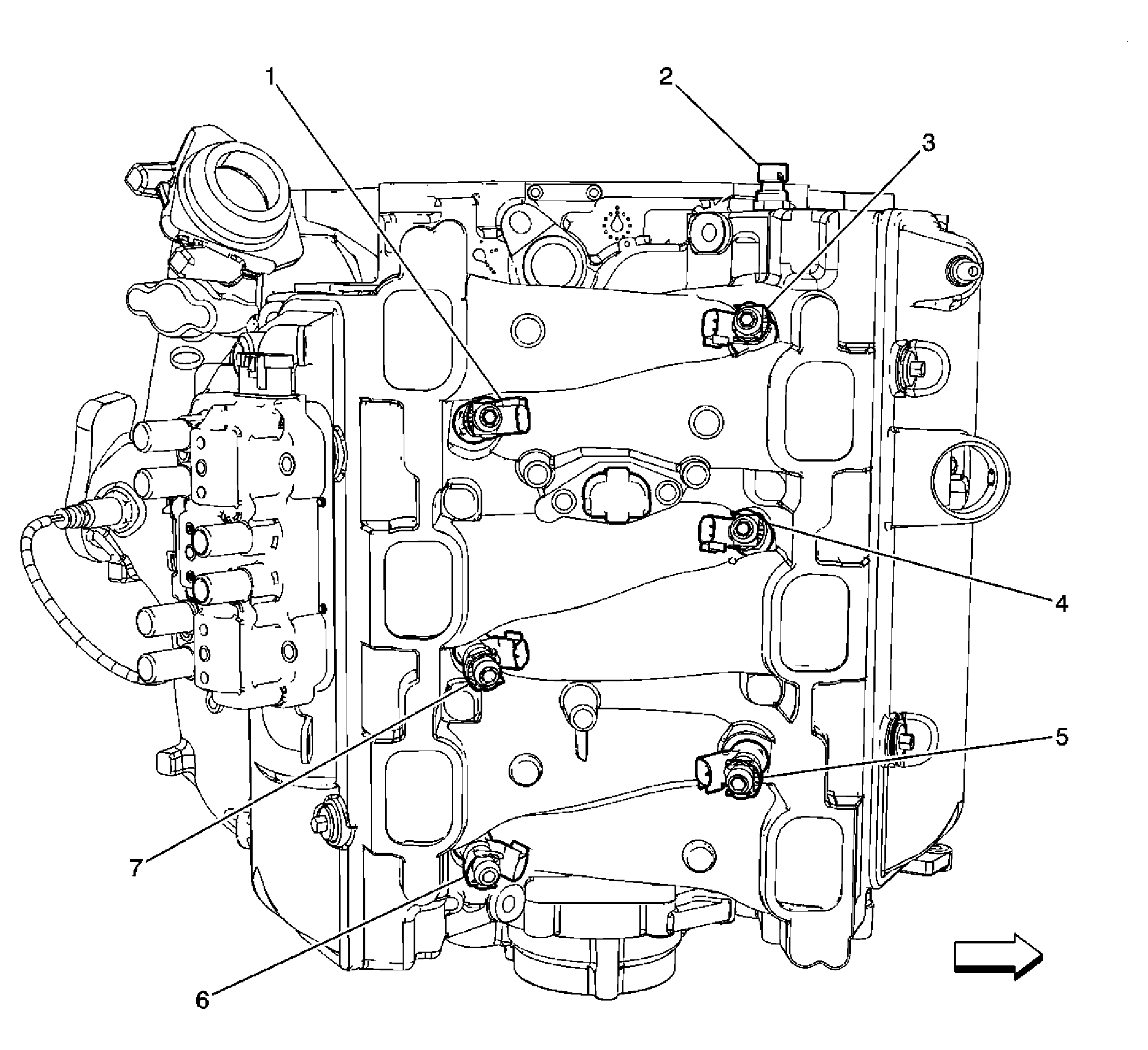 1
2
3
4
5
7
6