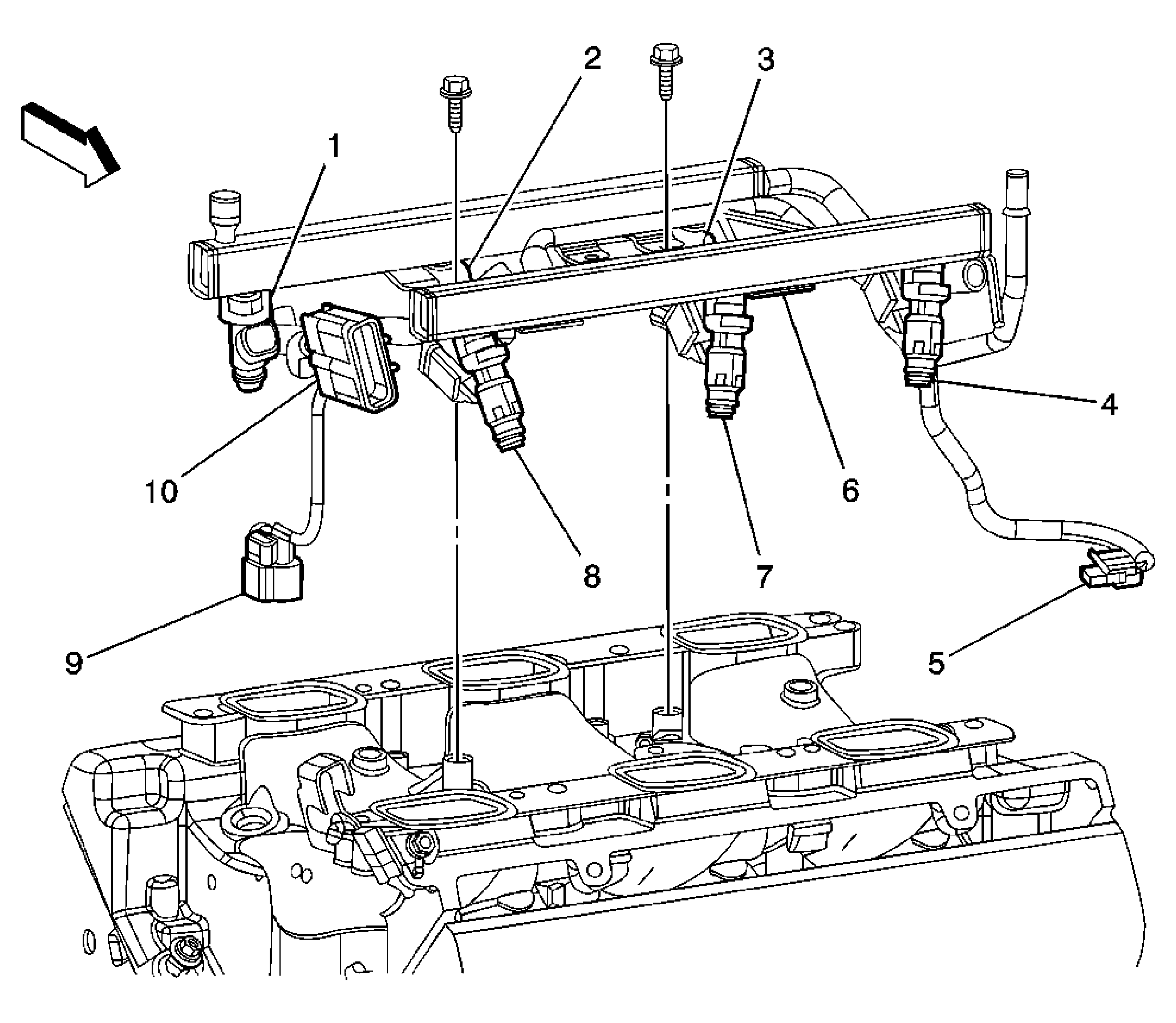 2
3
1
4
10
6
8
7
9
5