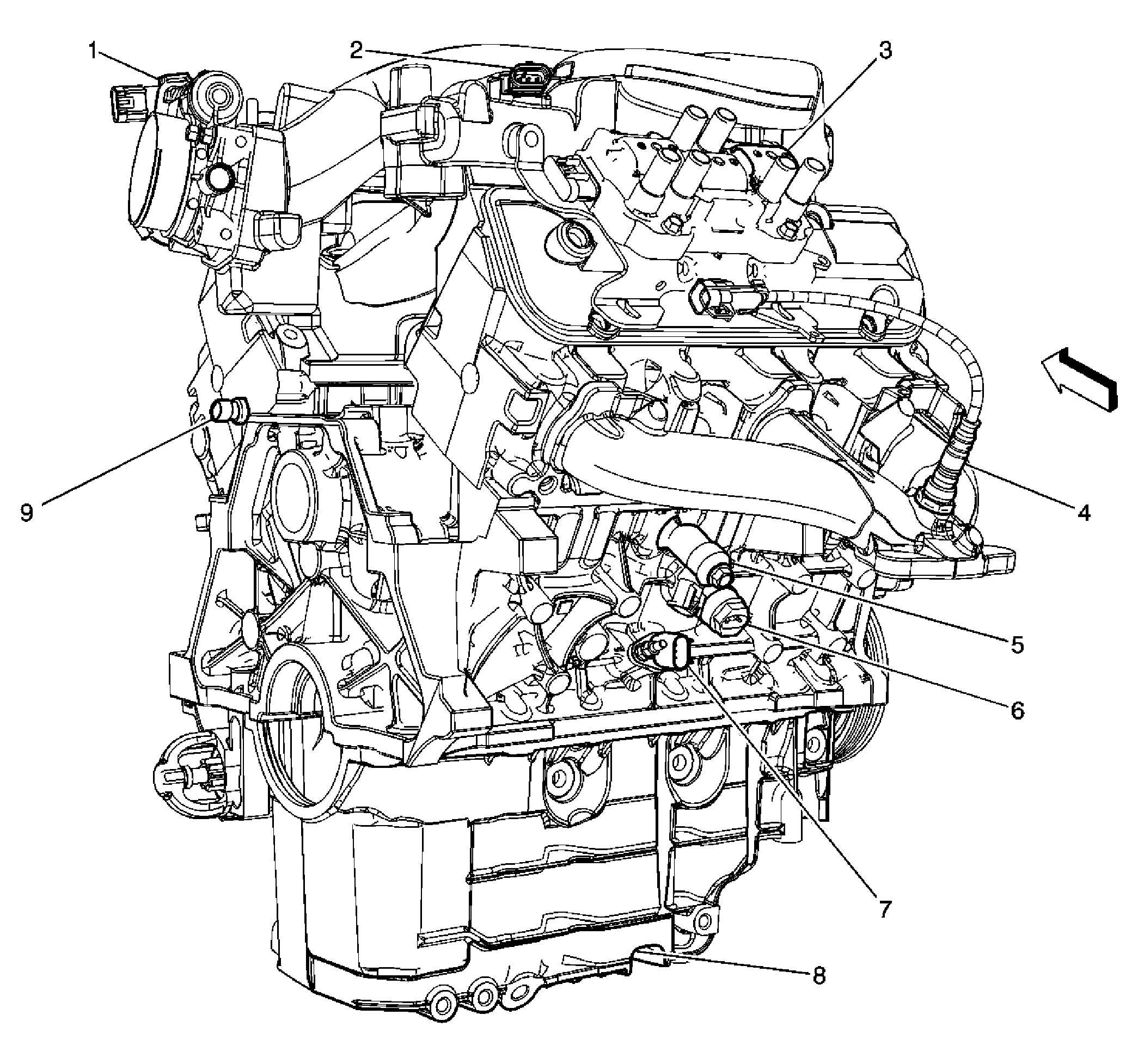 1
2
3
9
4
5
6
7
8