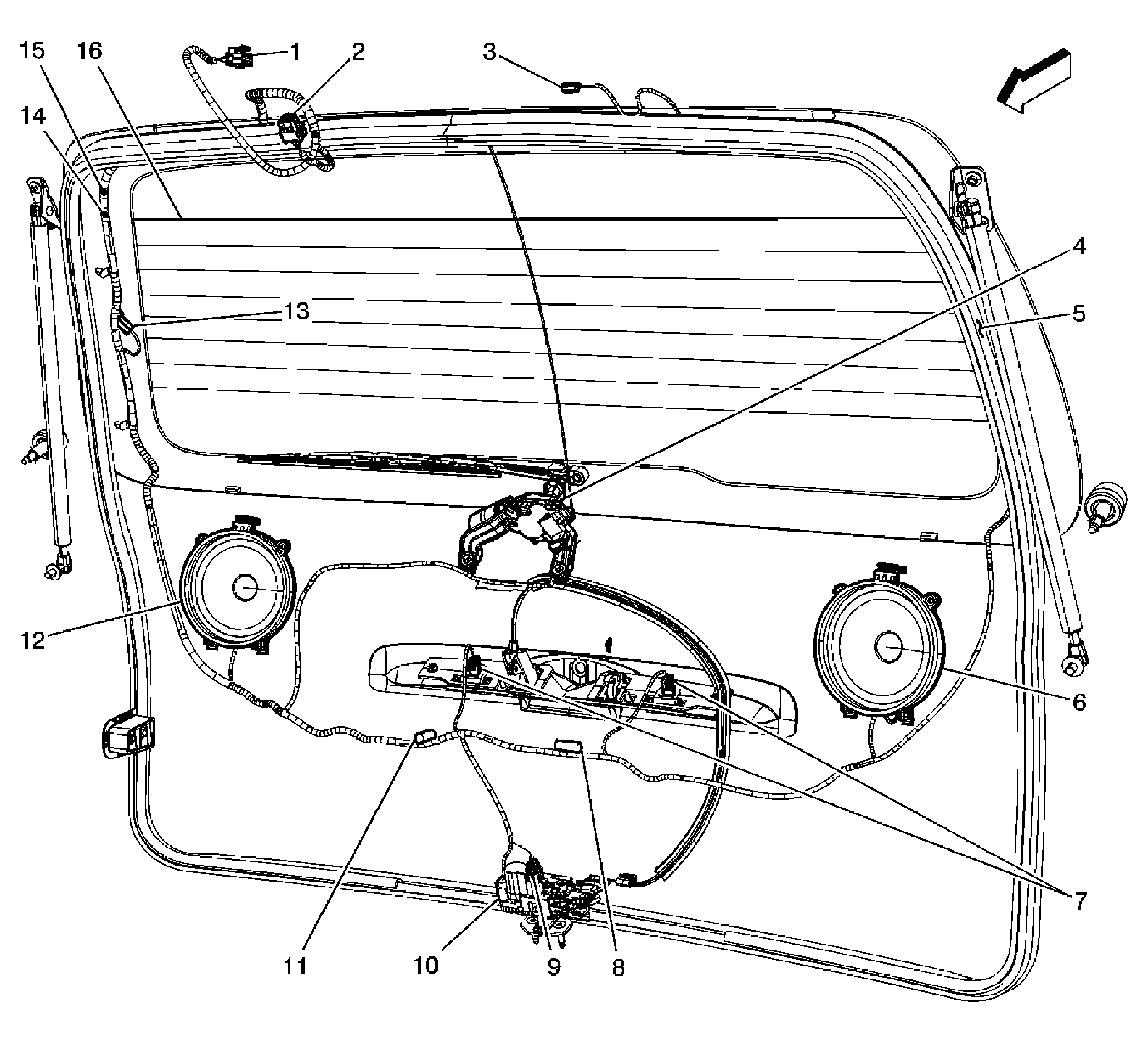 15
16
1
2
3
14
4
13
5
12
6
7
11
10
9
8