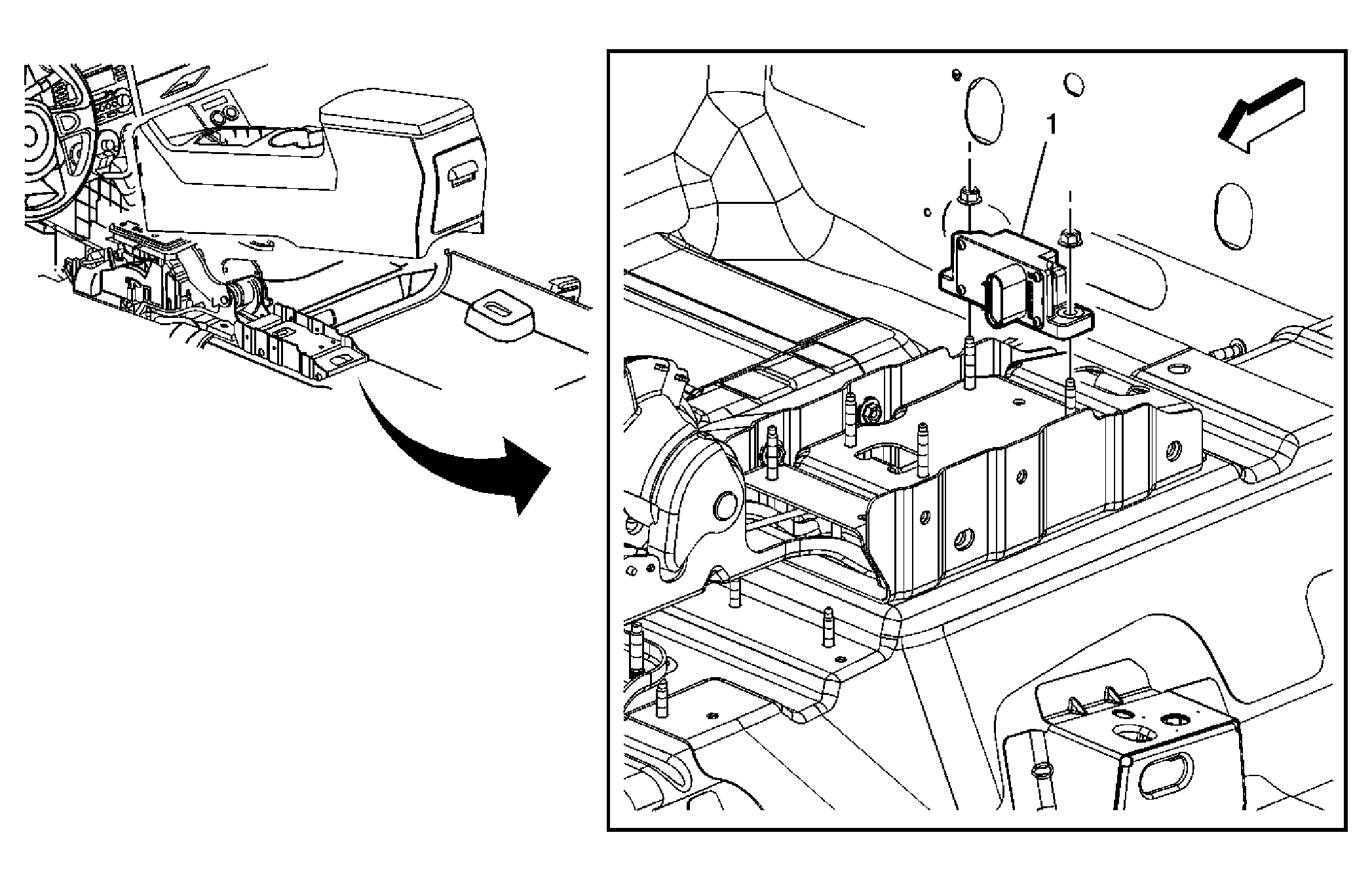 1