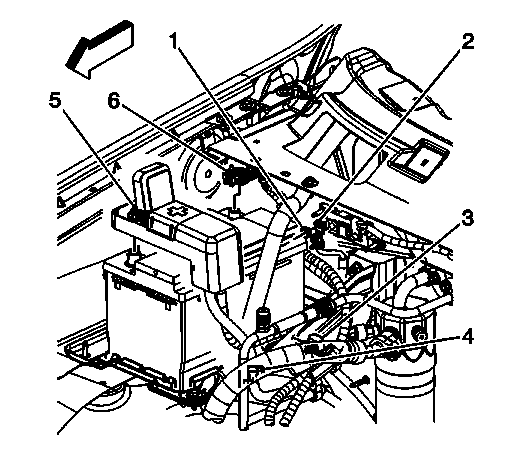 1
2
5
6
3
4