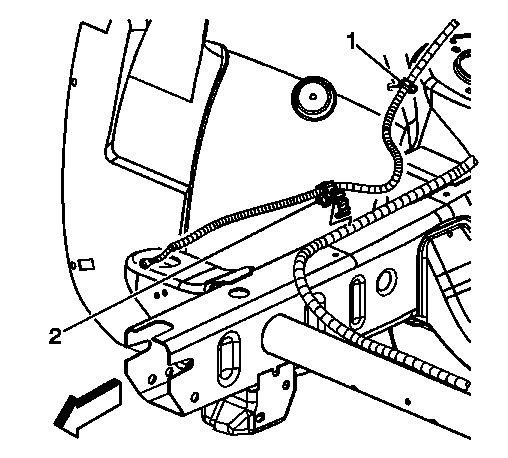 1

2