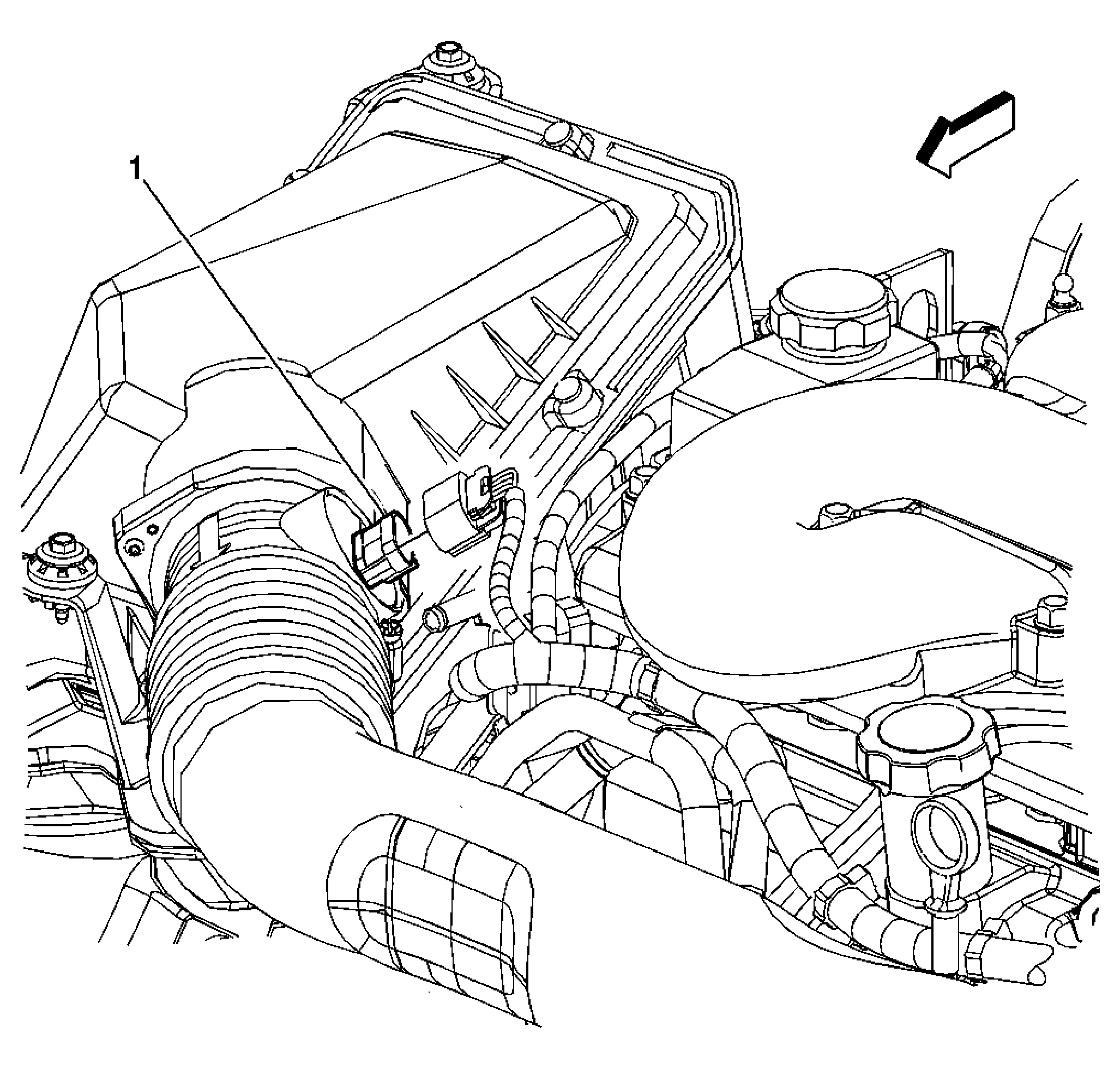 1