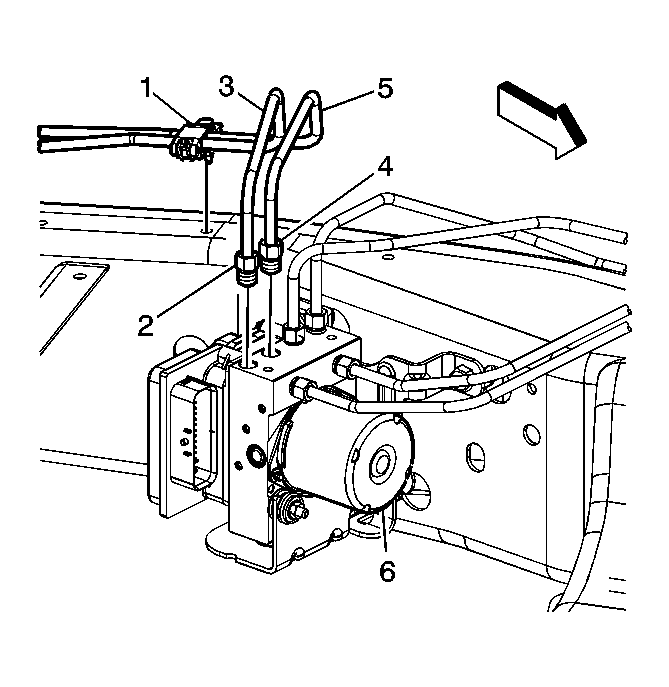 1
3
5
4
2
6