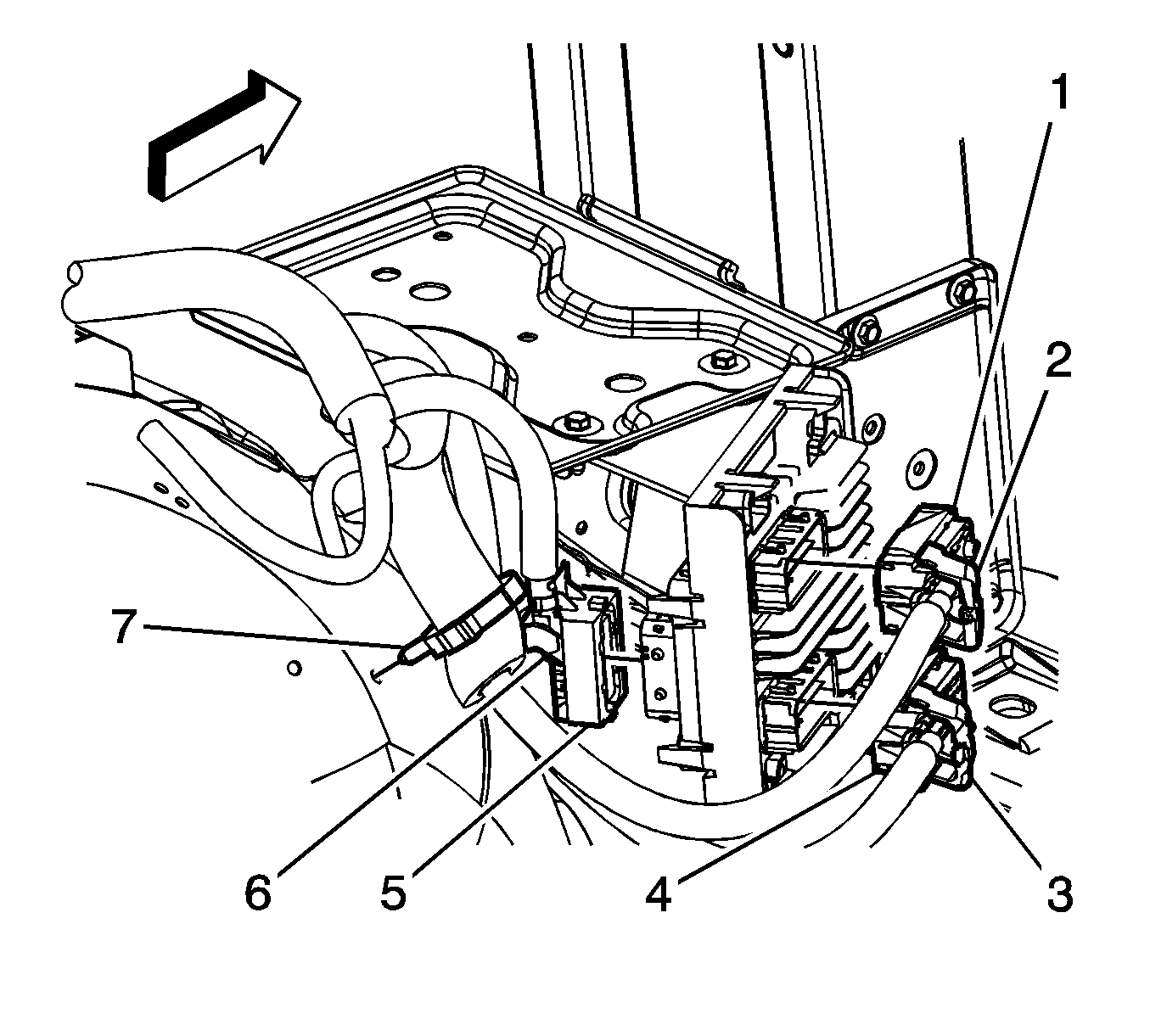 1
2
7
6
5
4
3