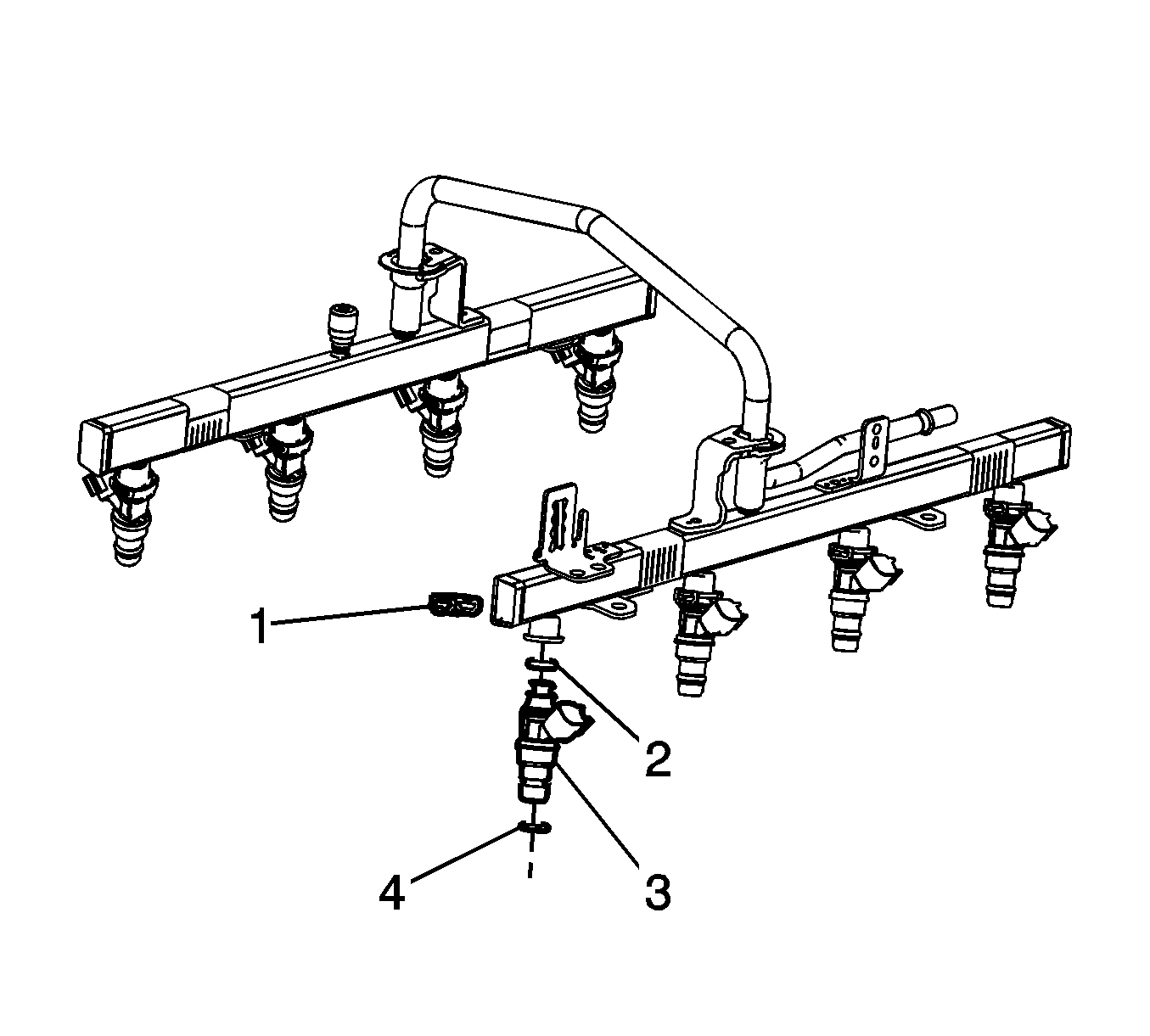 1
2
3
4