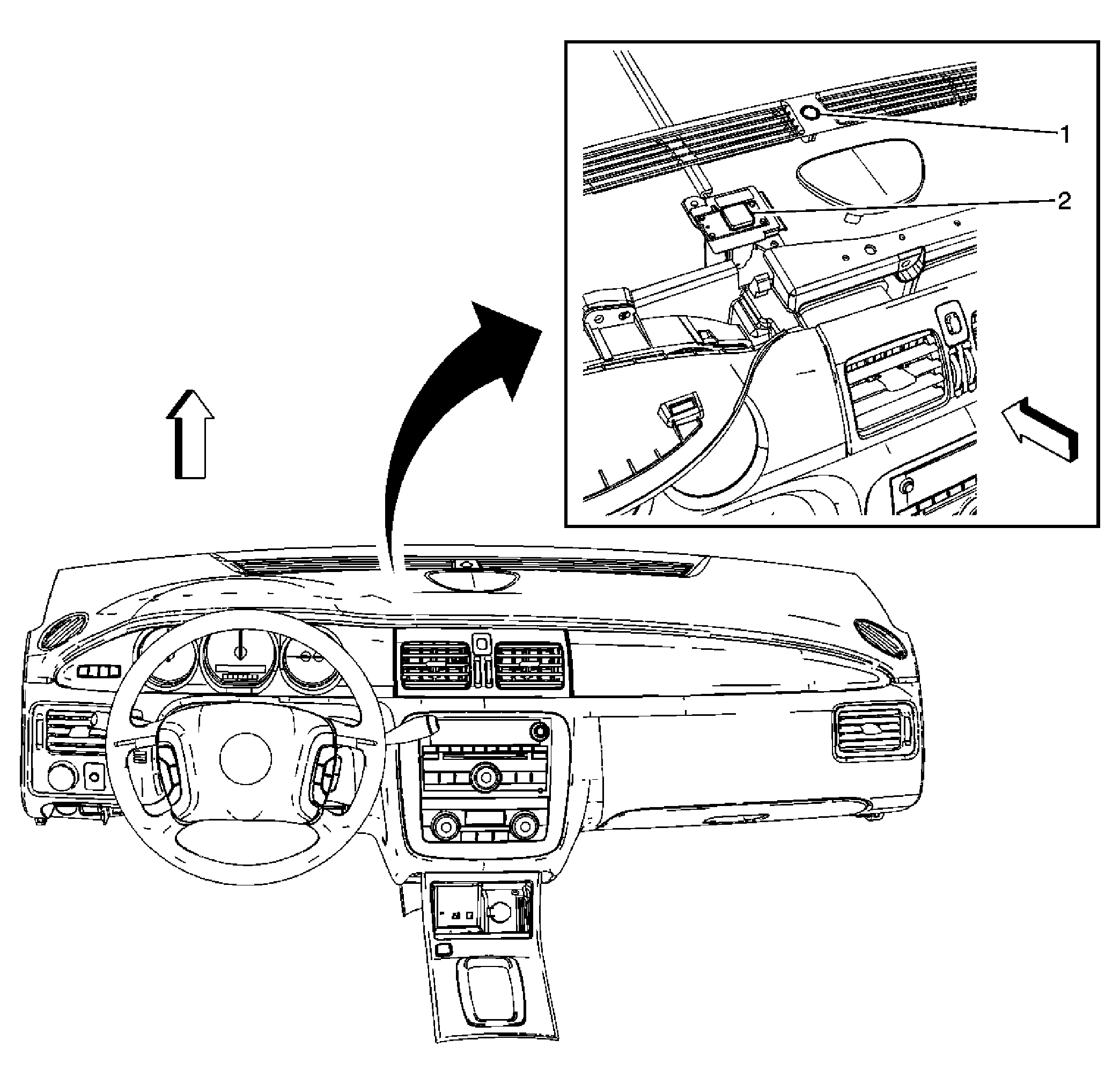 1
2