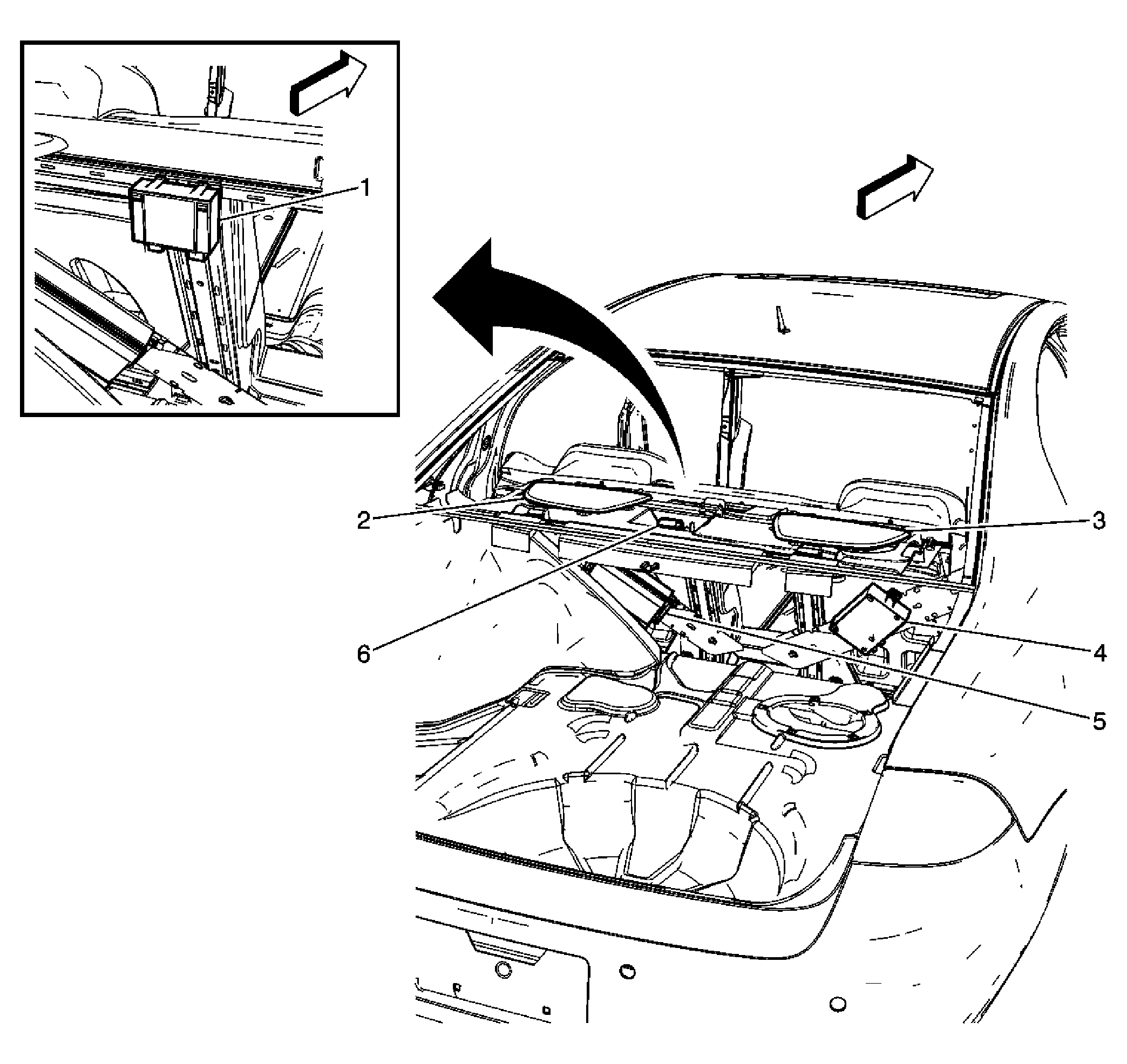 1
2
3
6
4
5