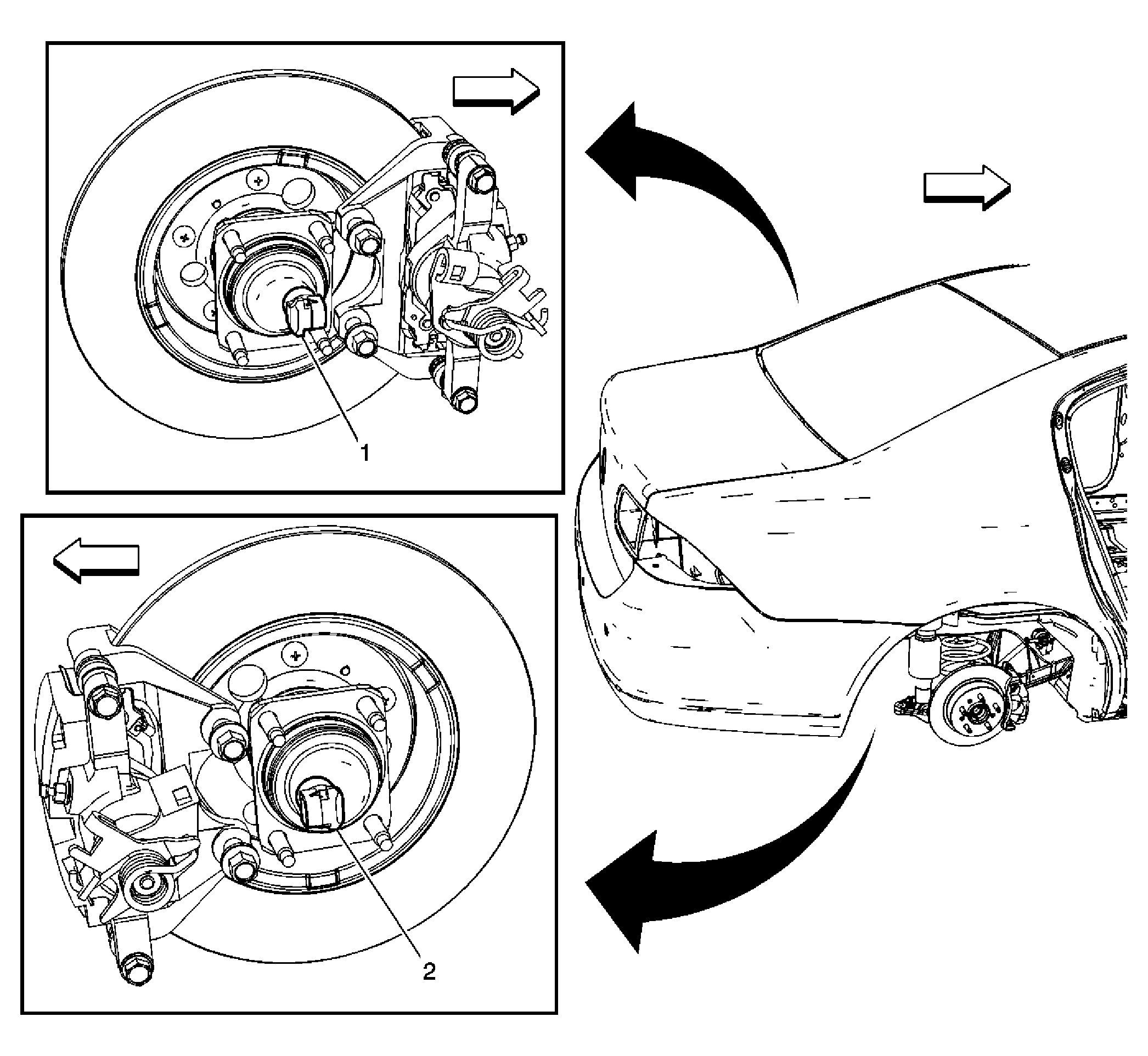 1

2