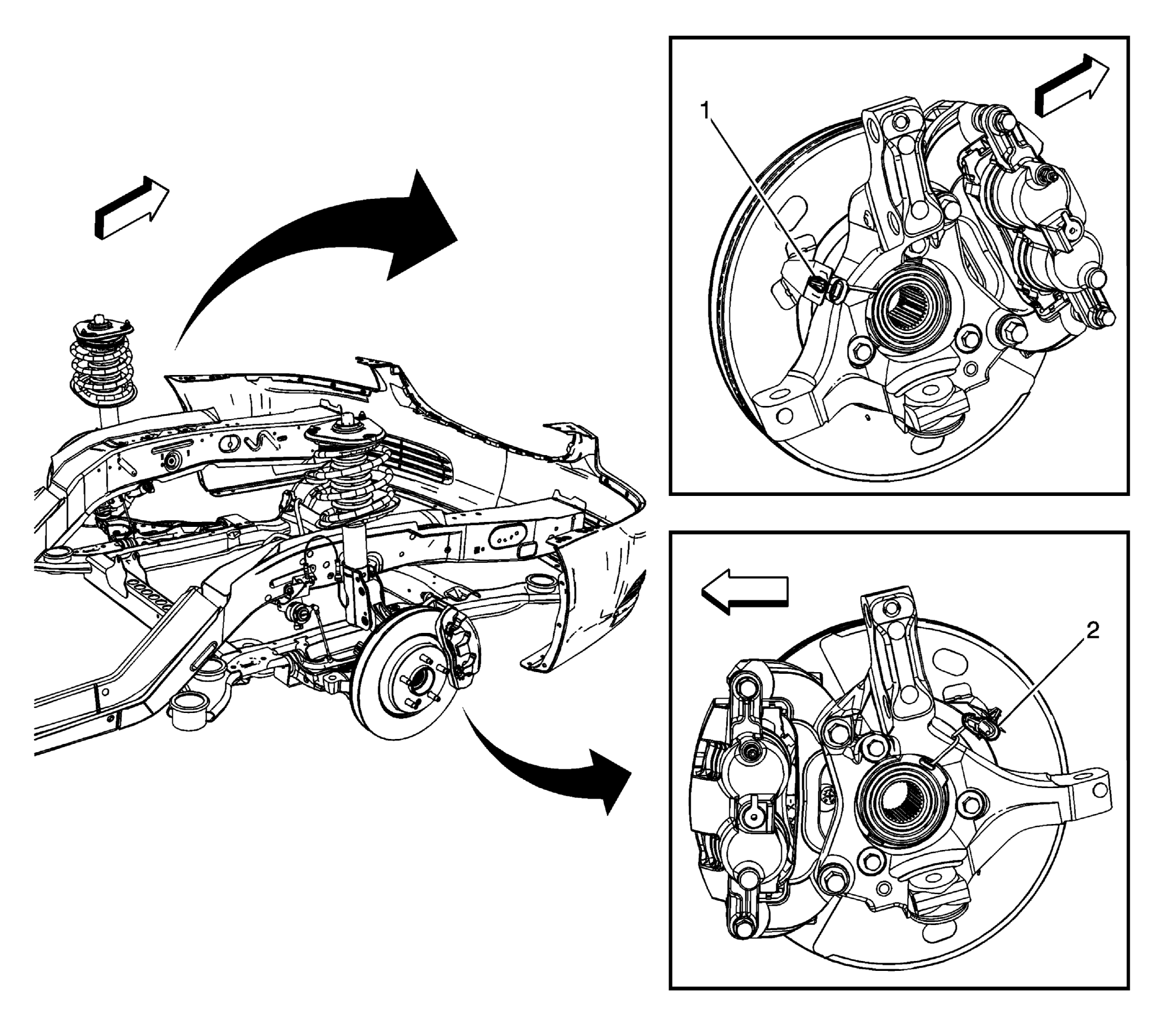 1

2