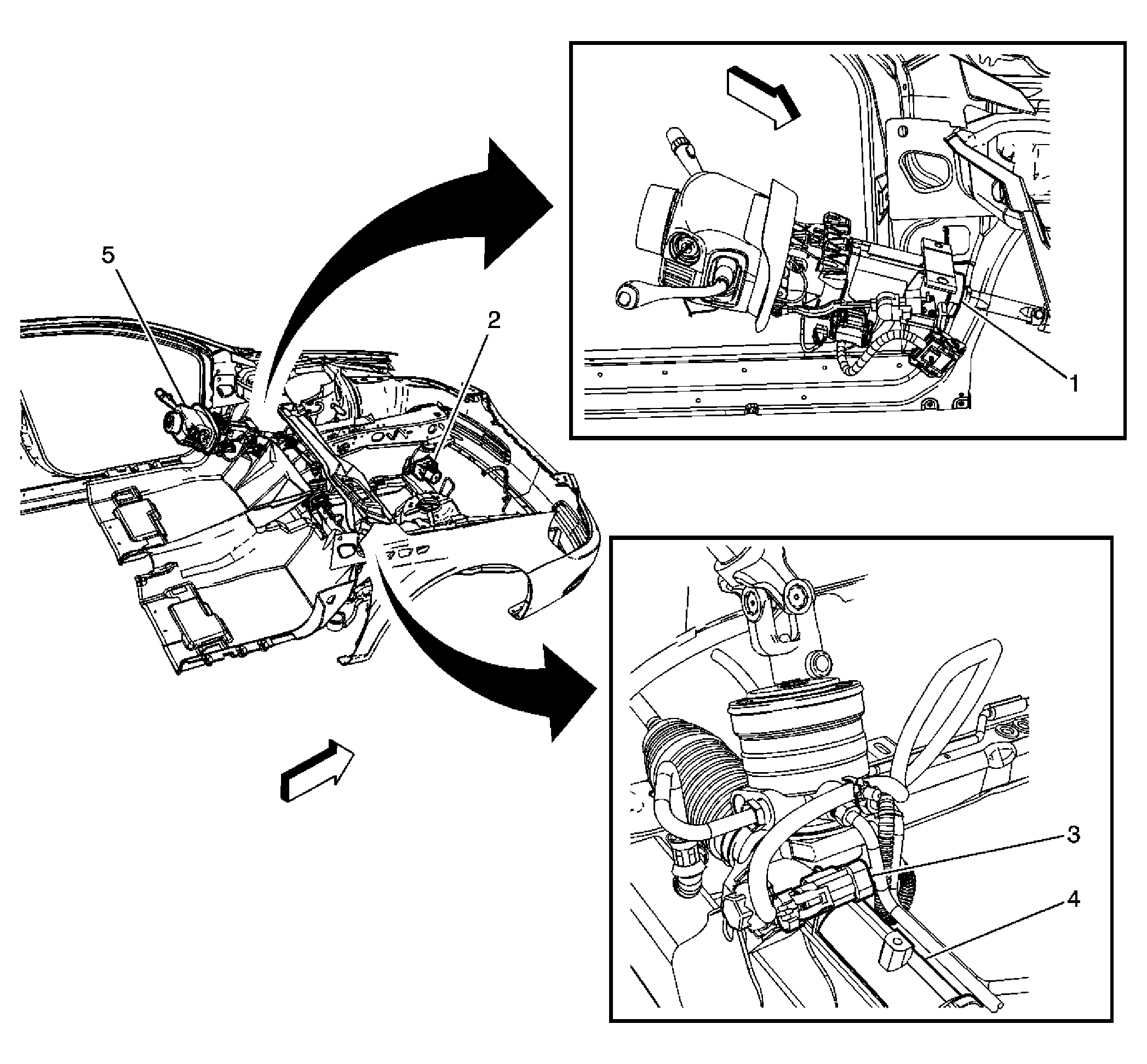 5
2
1
3
4