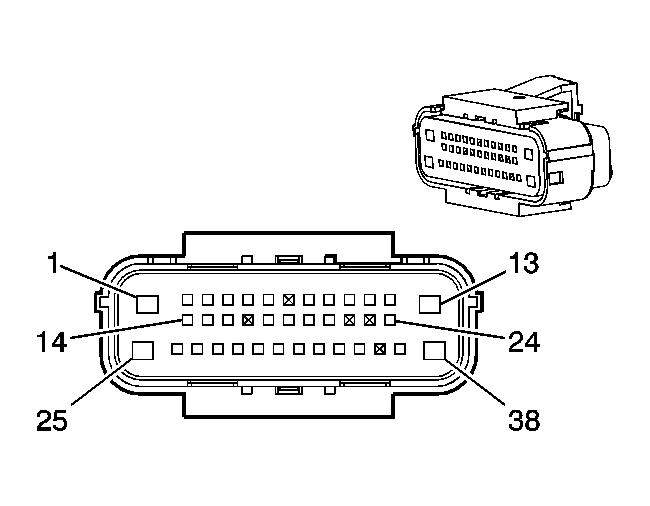 1
13
14
24
25
38