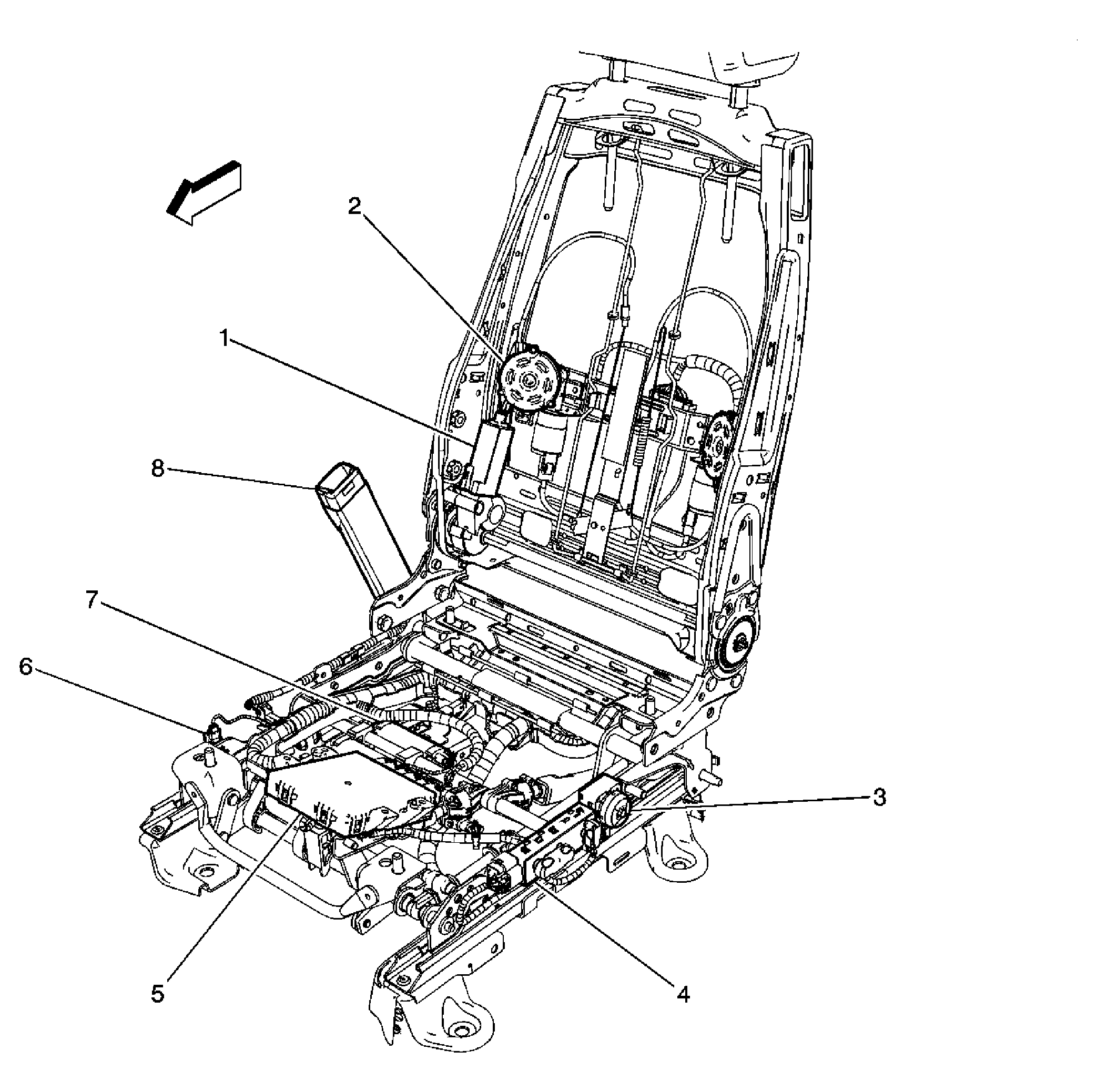 2
1
8
7
6
3
5
4