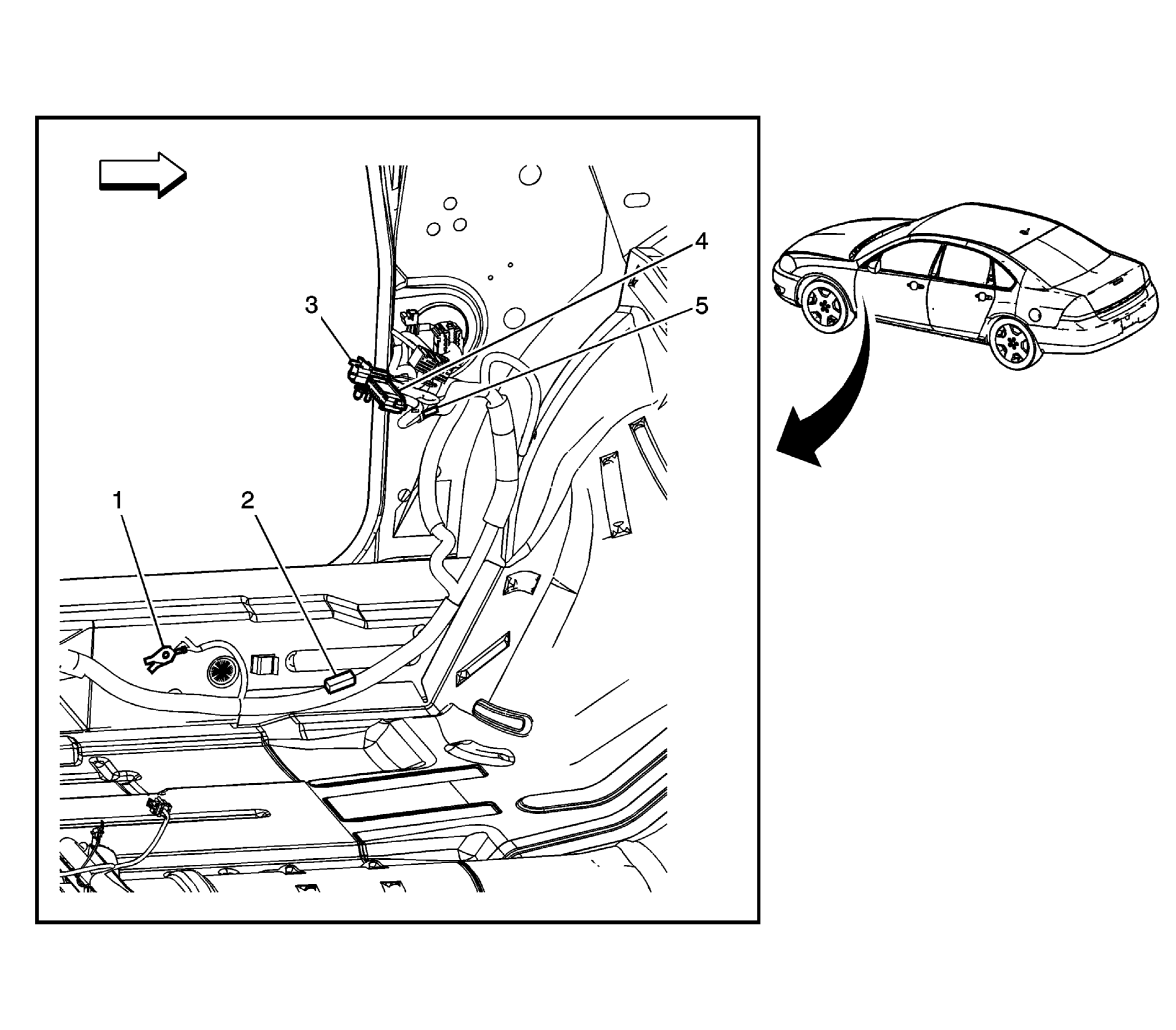 4
3
5
1
2