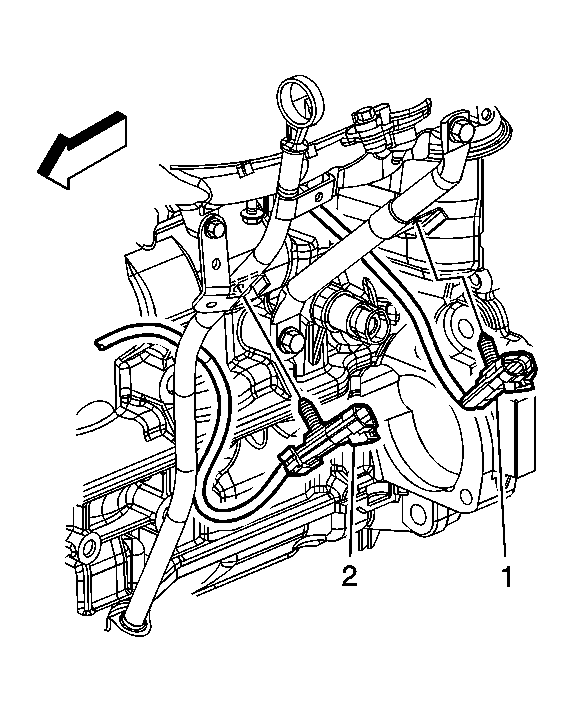 2
1