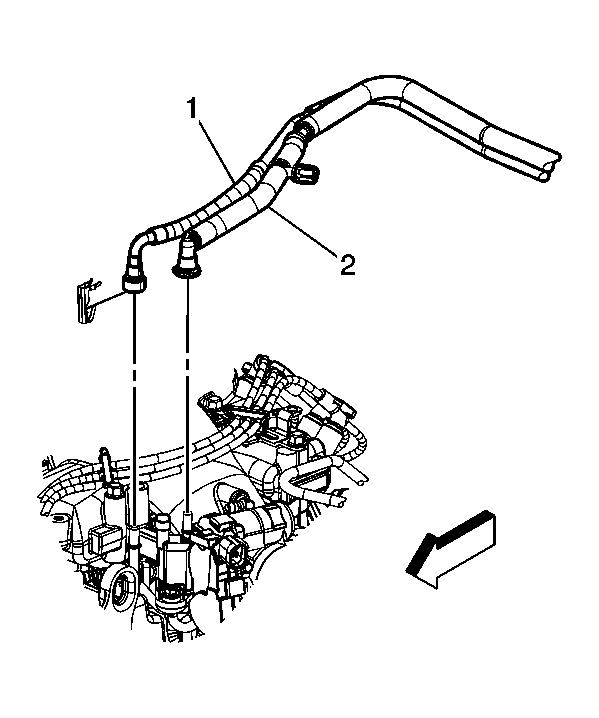 1
2