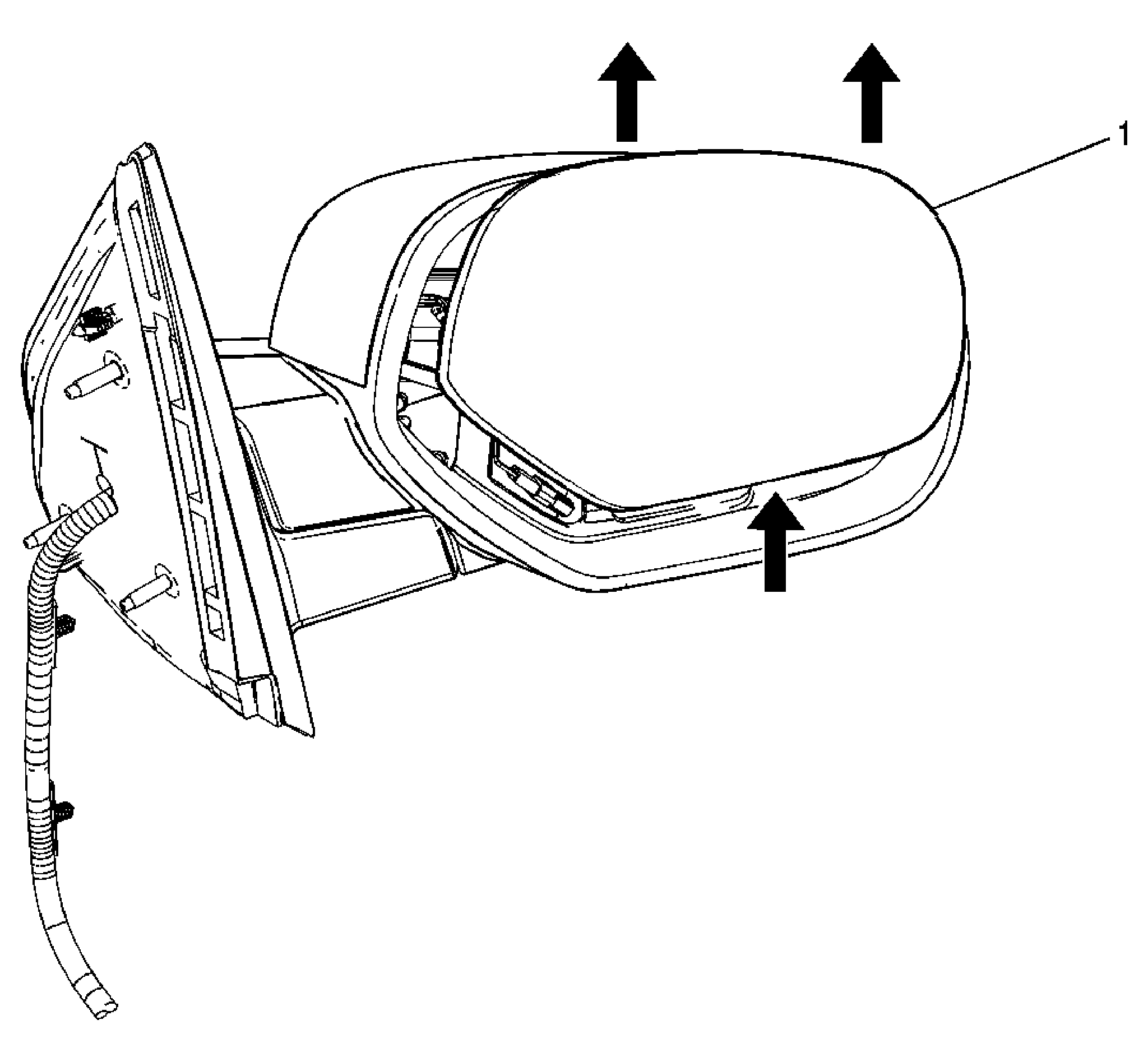 1