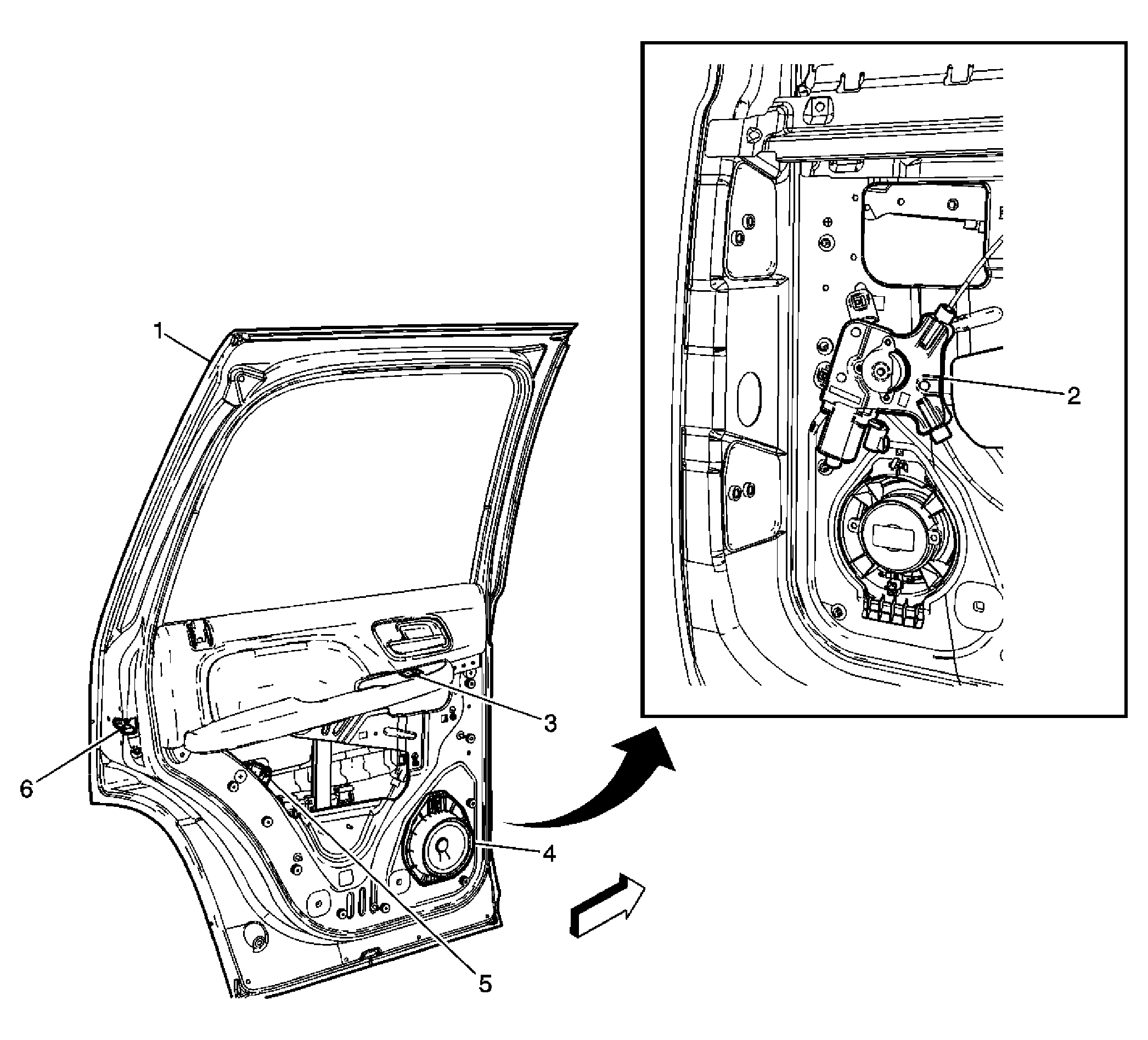 1
2
3
6
4
5