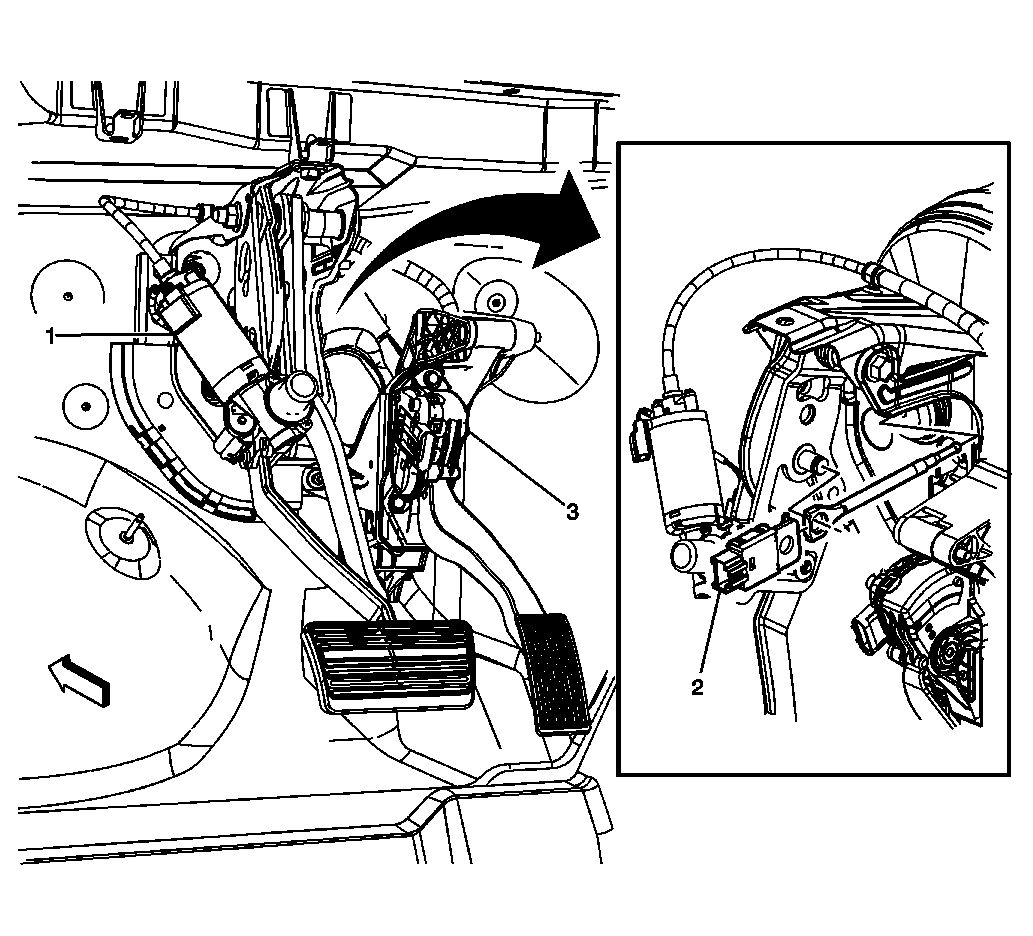 1

3

2