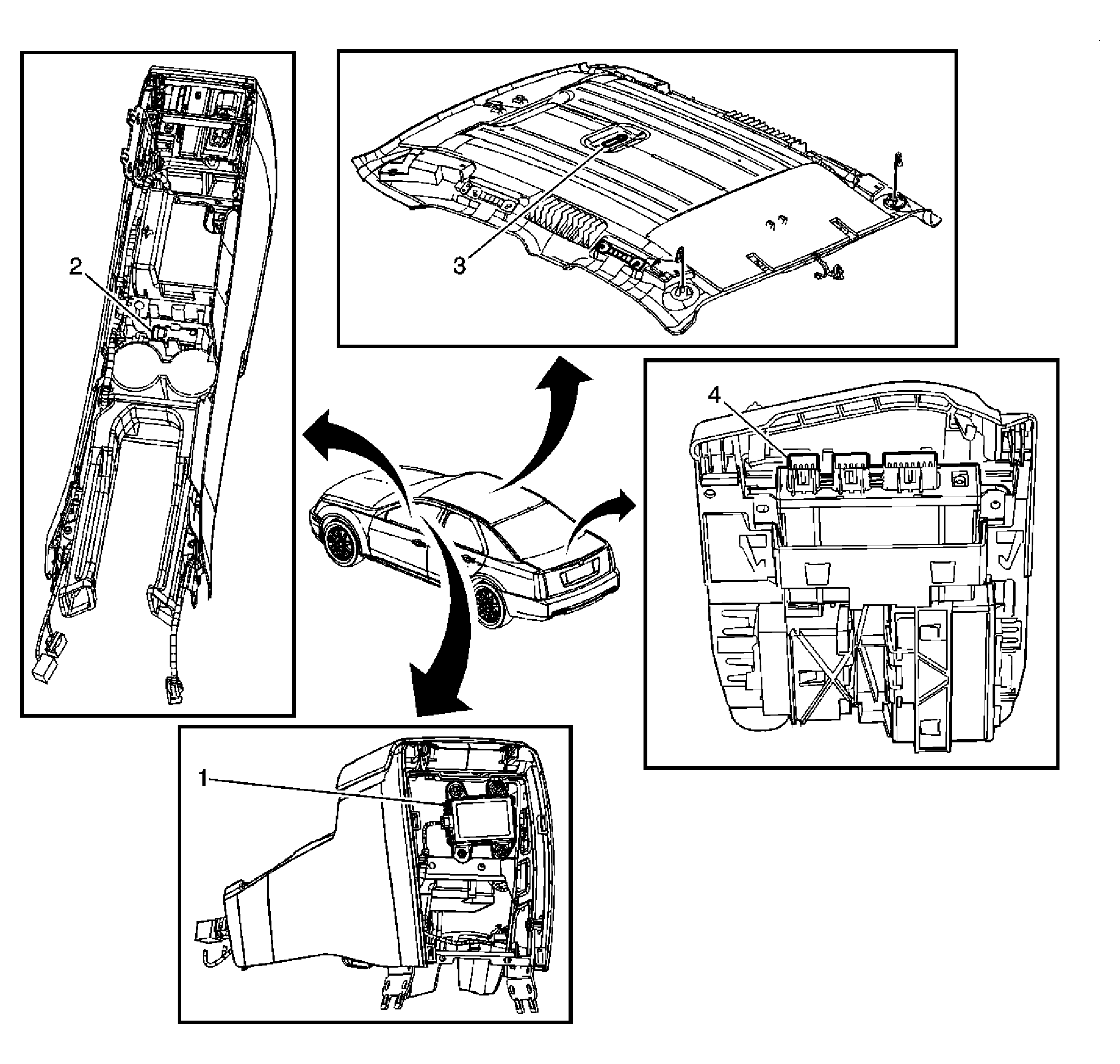 2

3

4

1