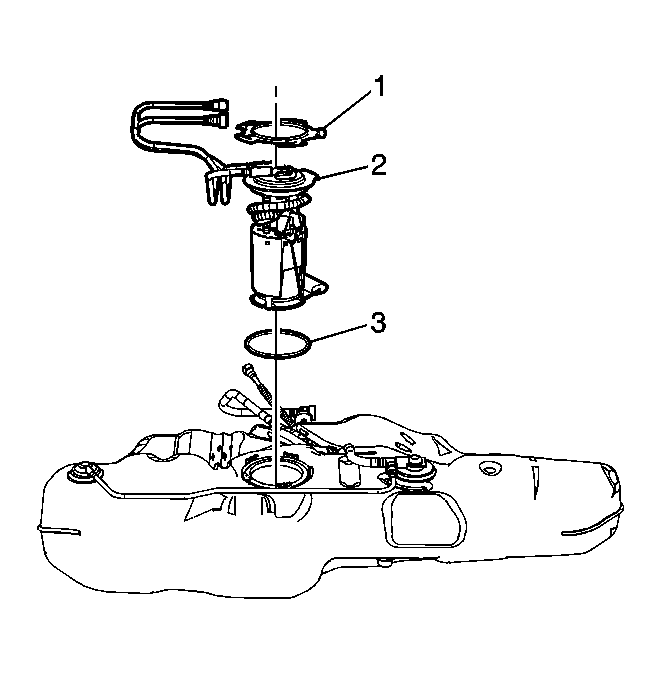 1
2
3