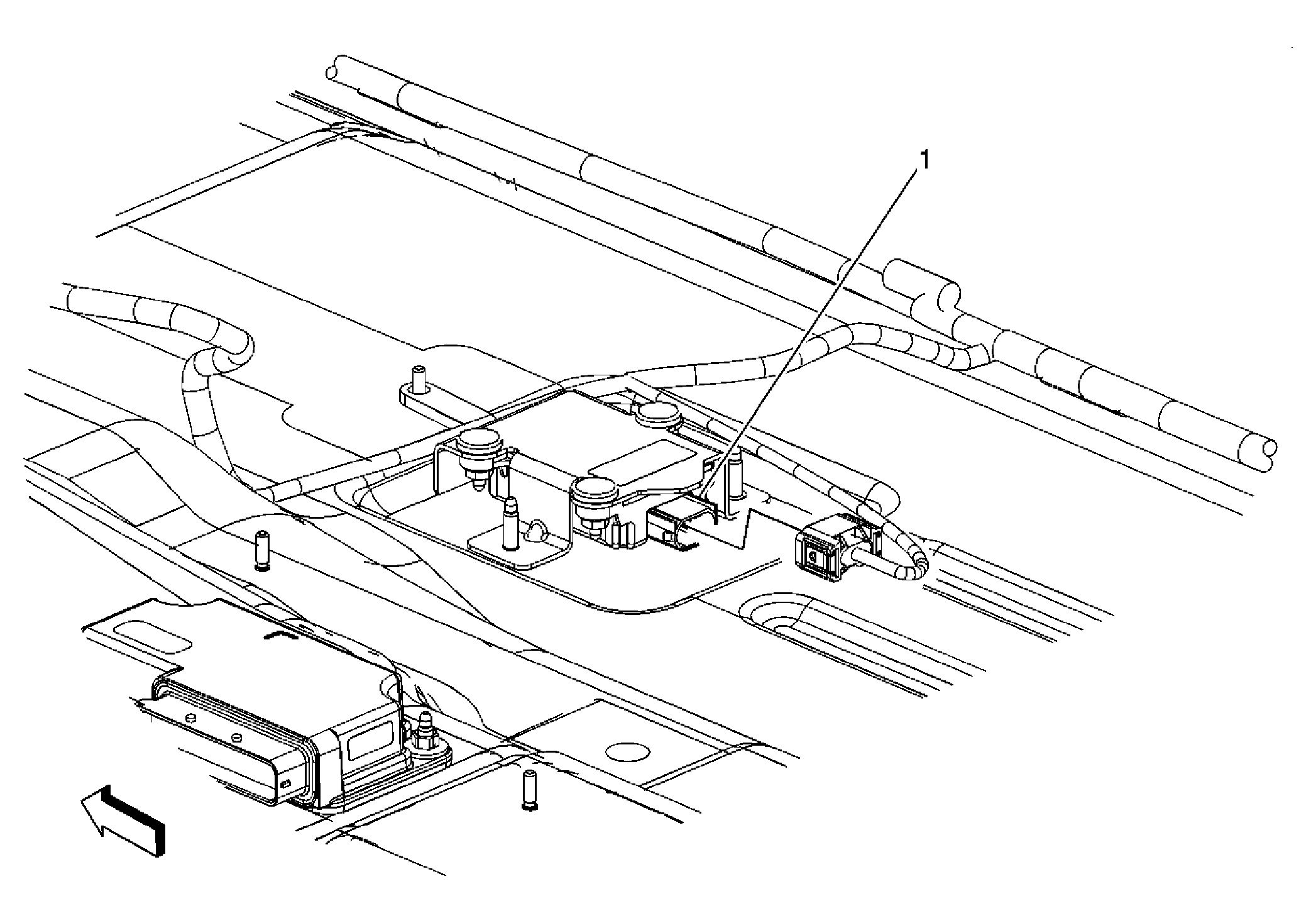 1