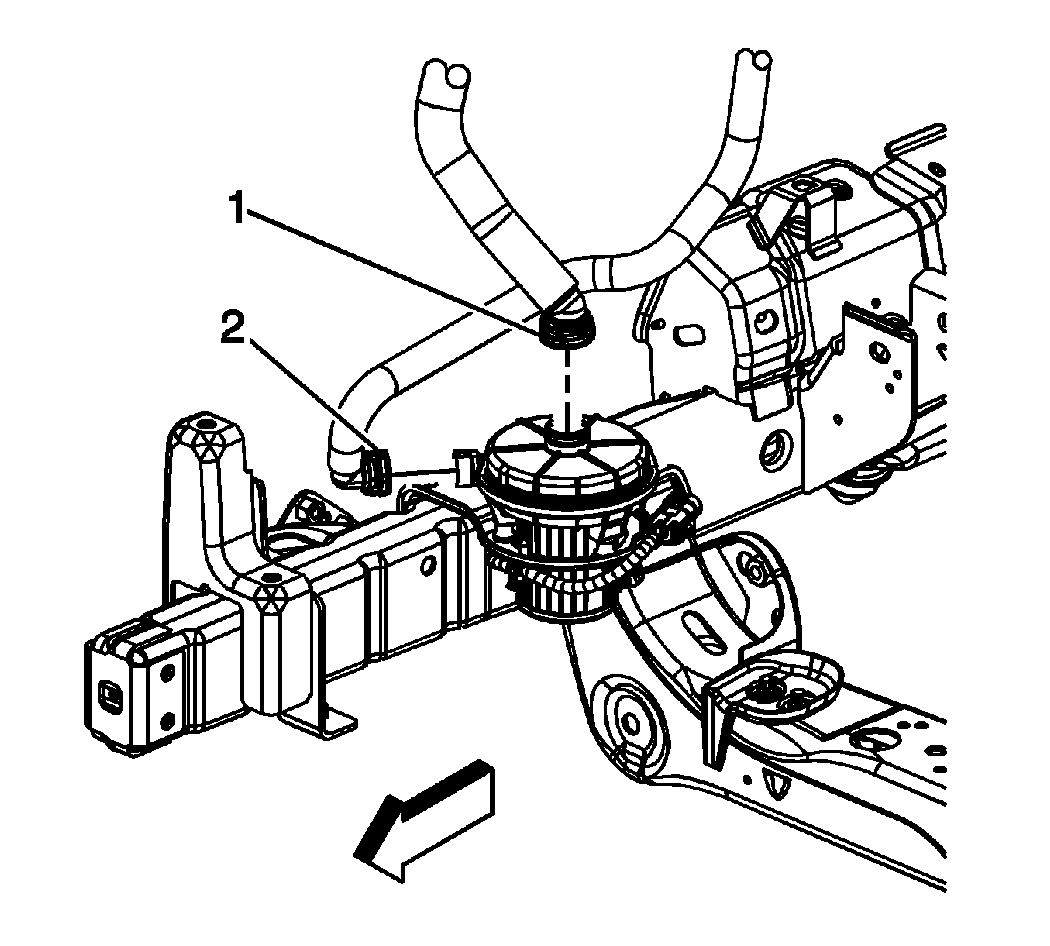 1
2