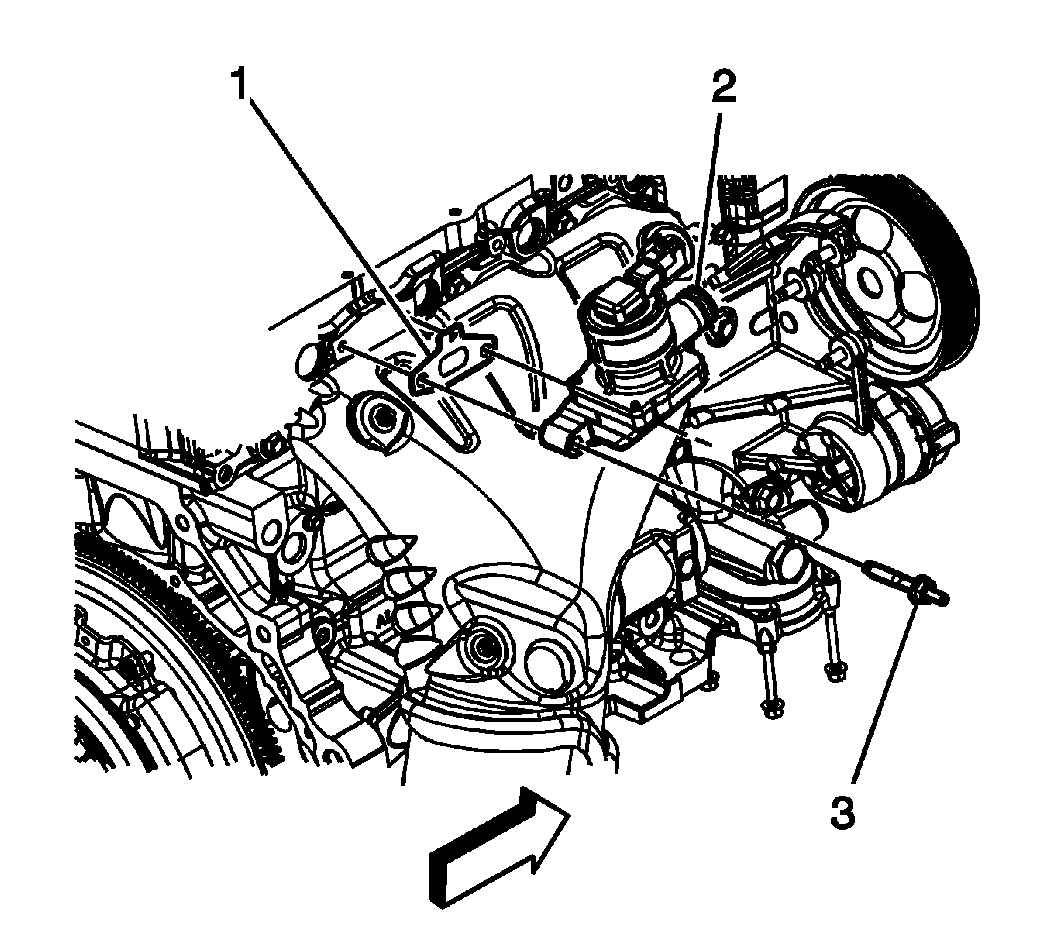 1
2
3