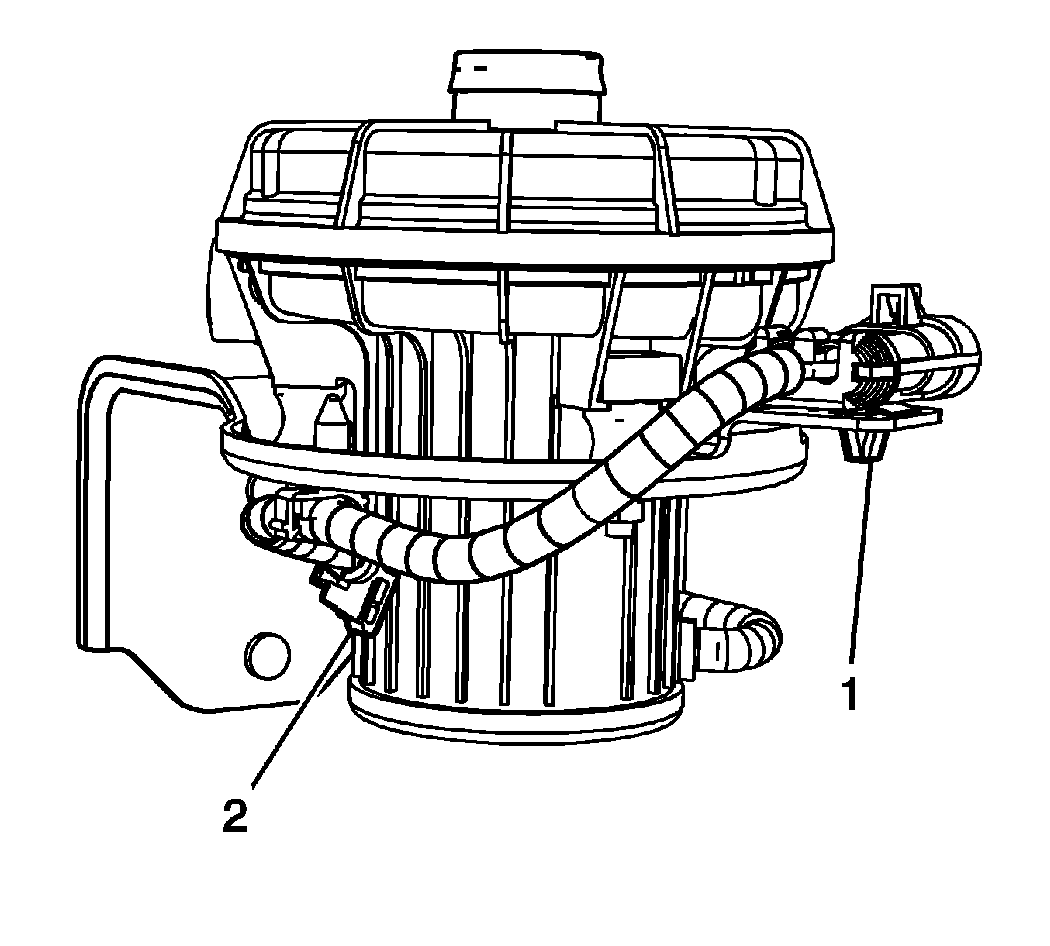 1

2