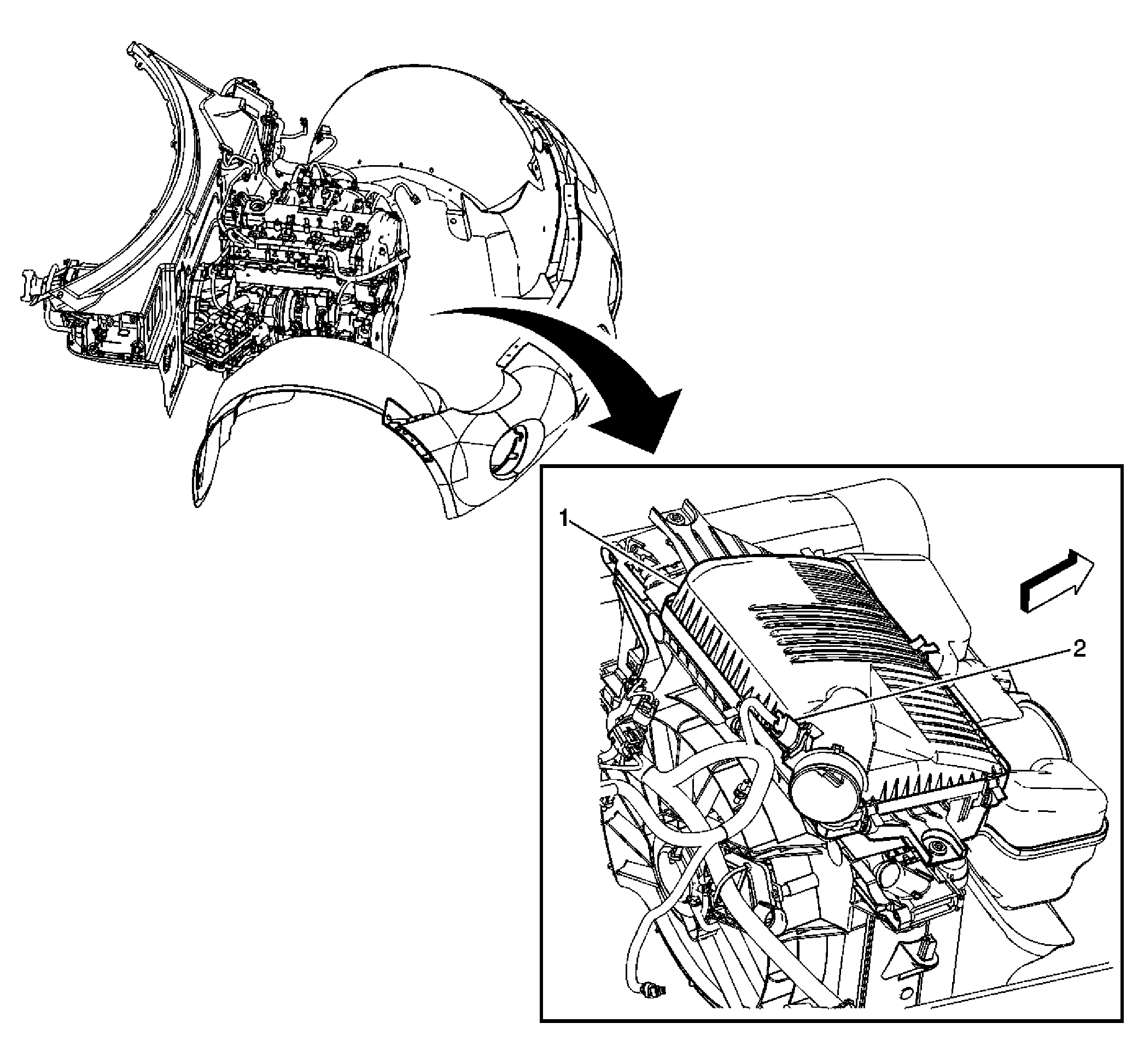 1

2