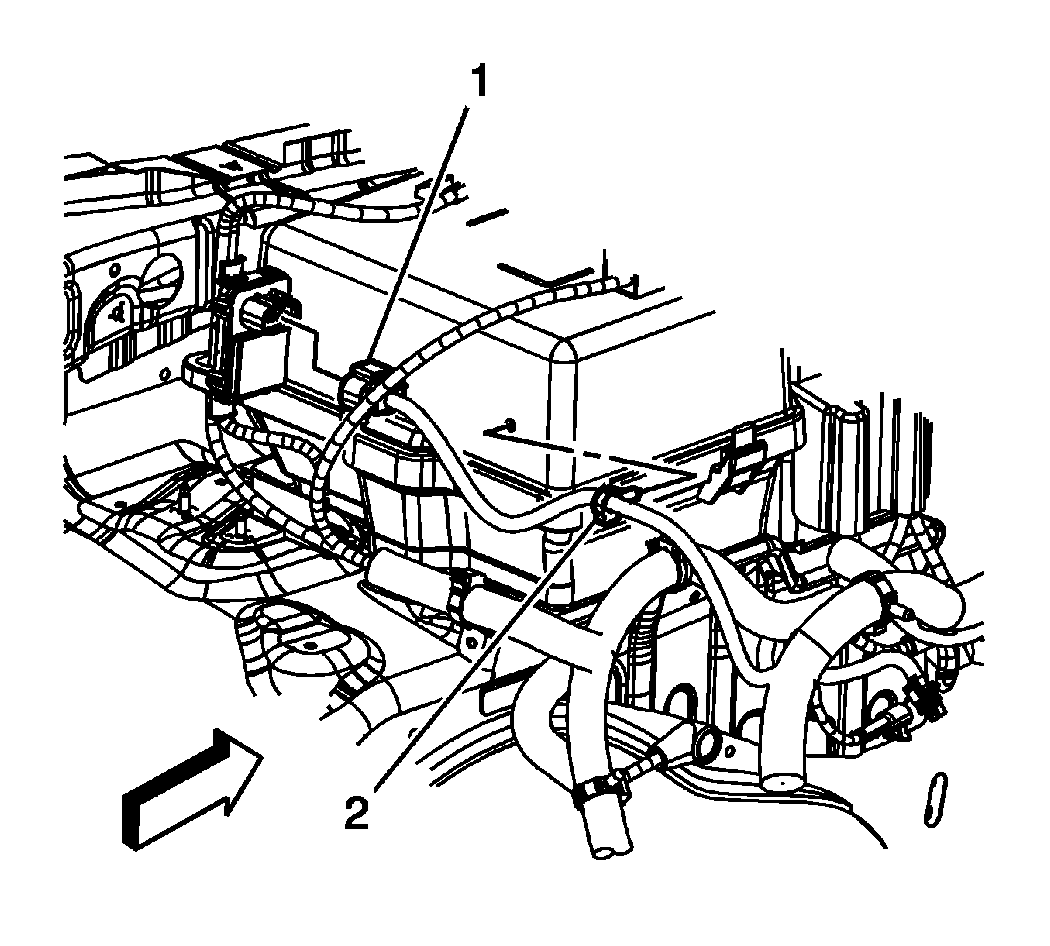 1
2