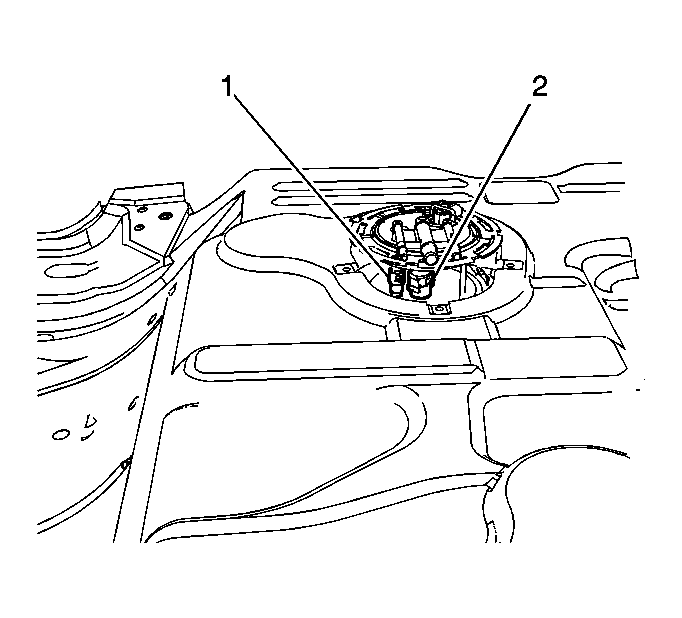 1
2