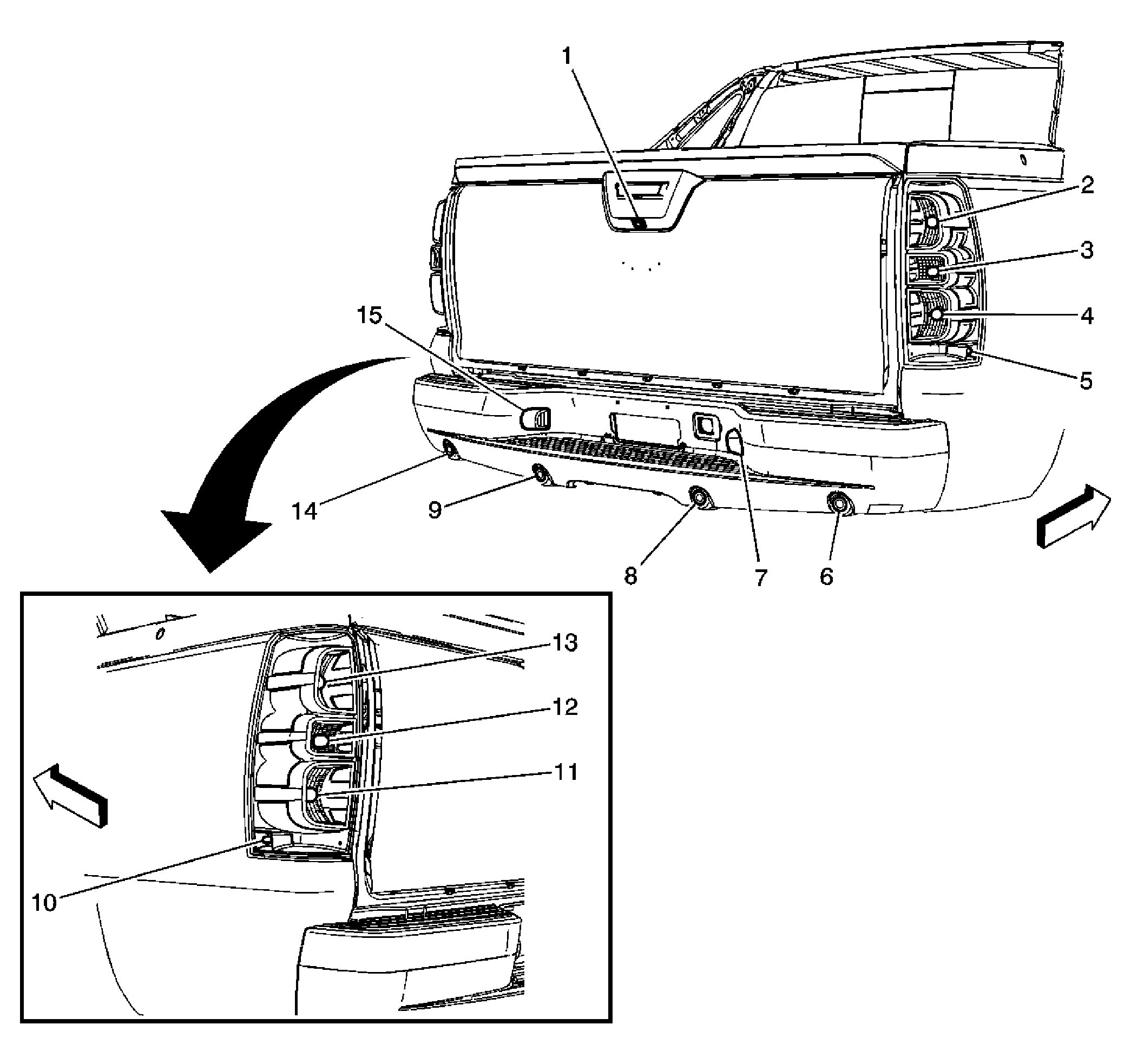 1
2
3
4
5
15
14
9
8
7
6
13
12
11
10