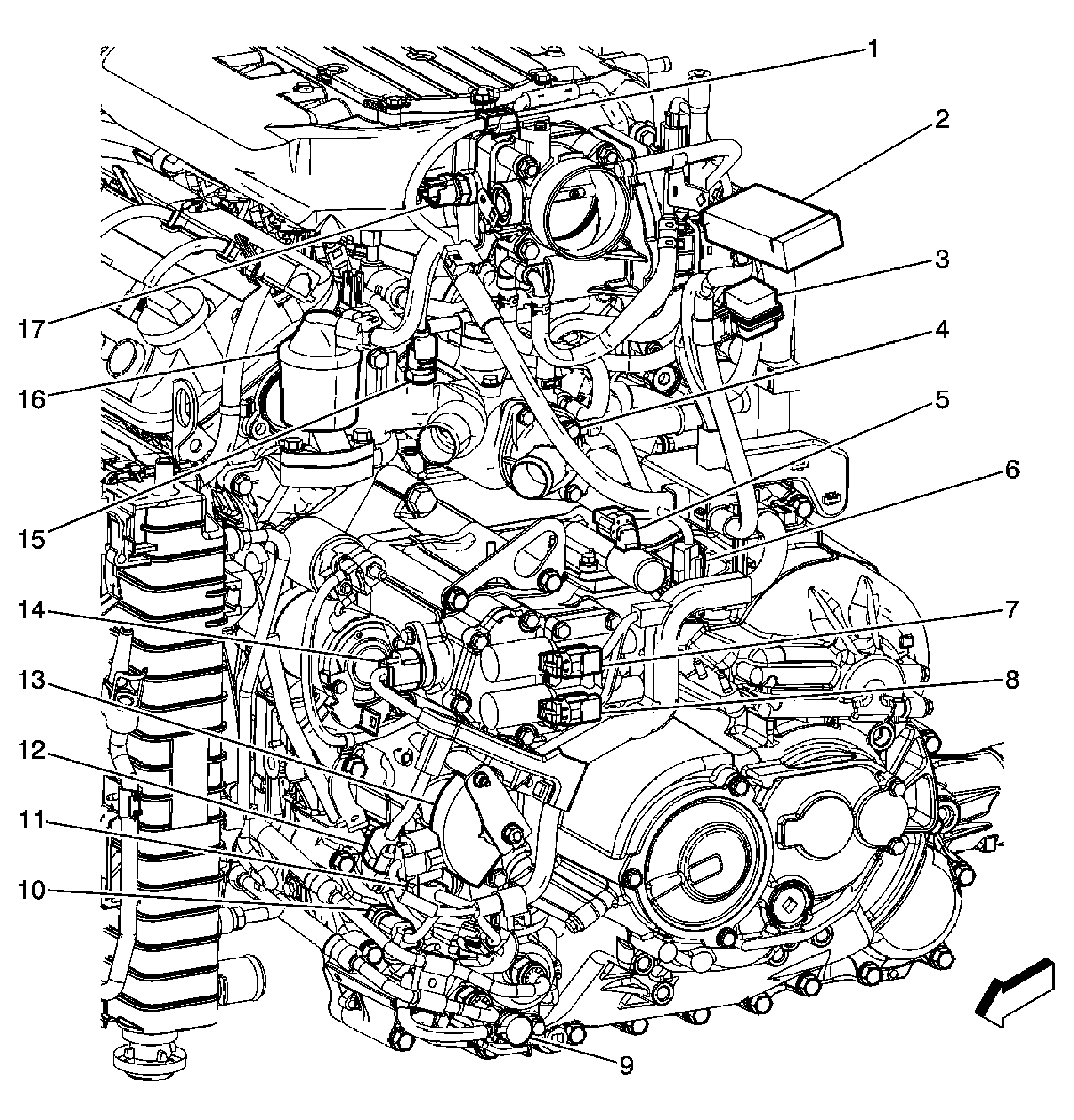 1
2
3
4
5
6
7
8
9
10
11
12
13
14
15
16
17