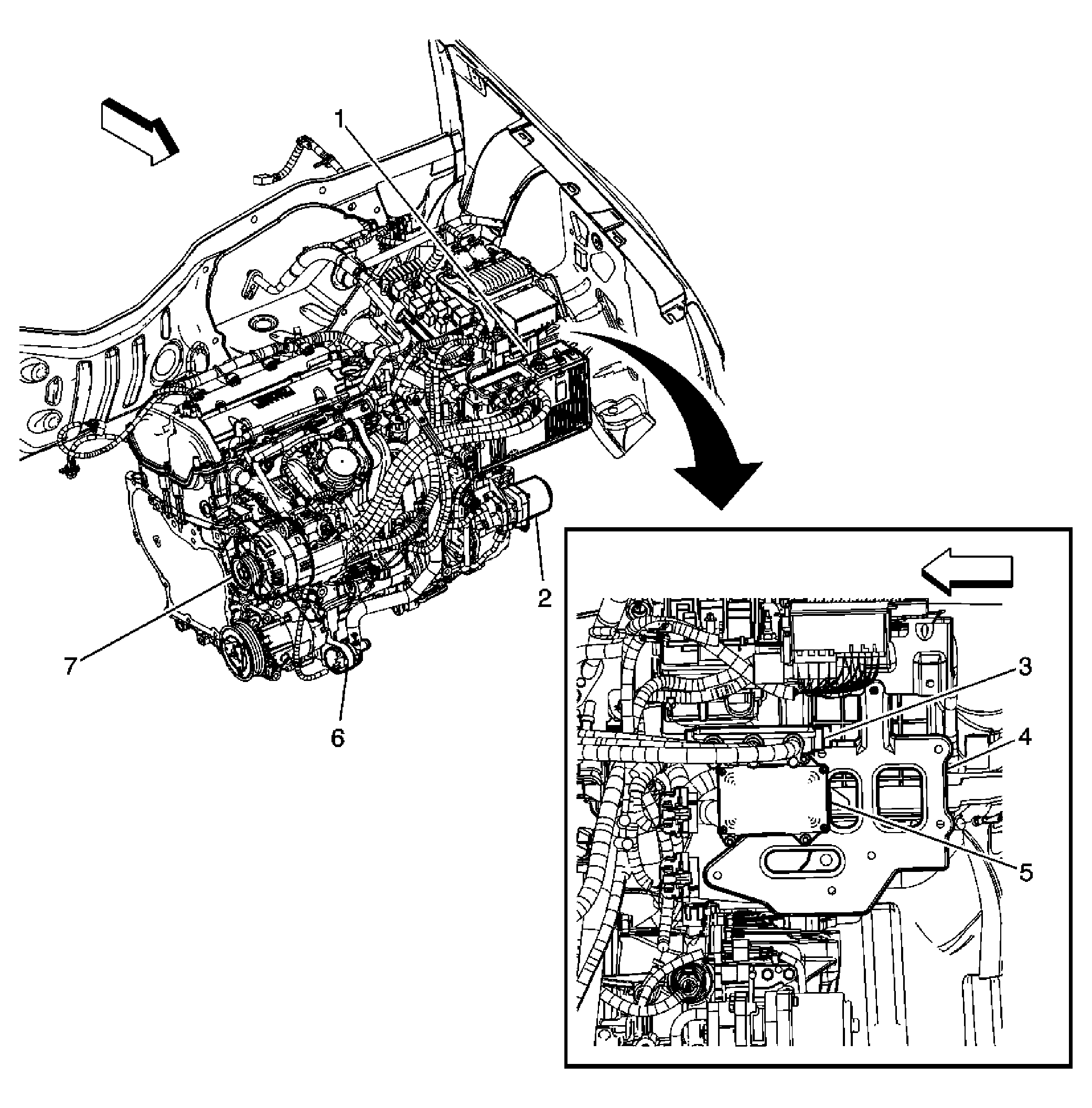 1
2
7
6
3
4
5