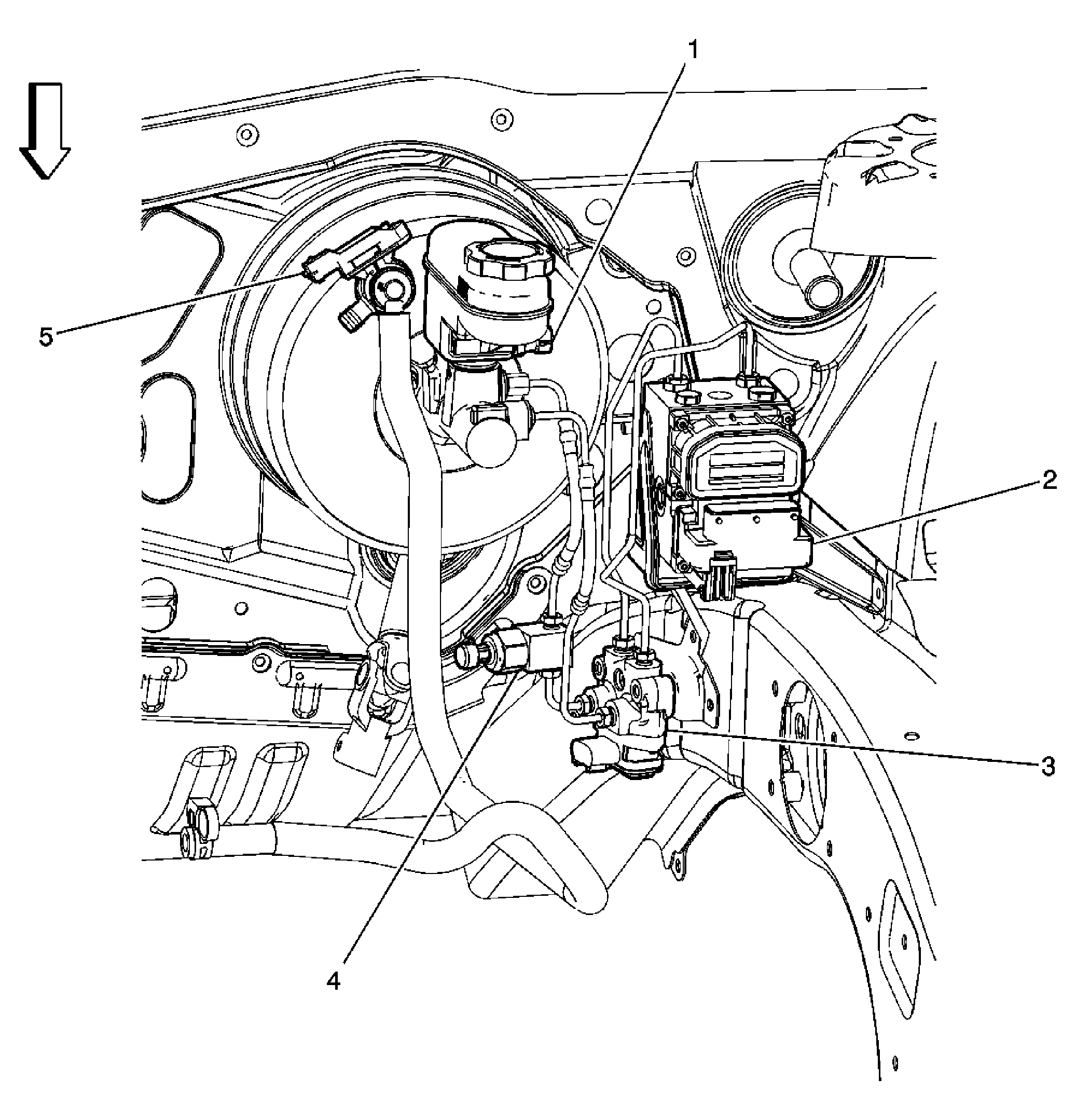 1
5
2
3
4