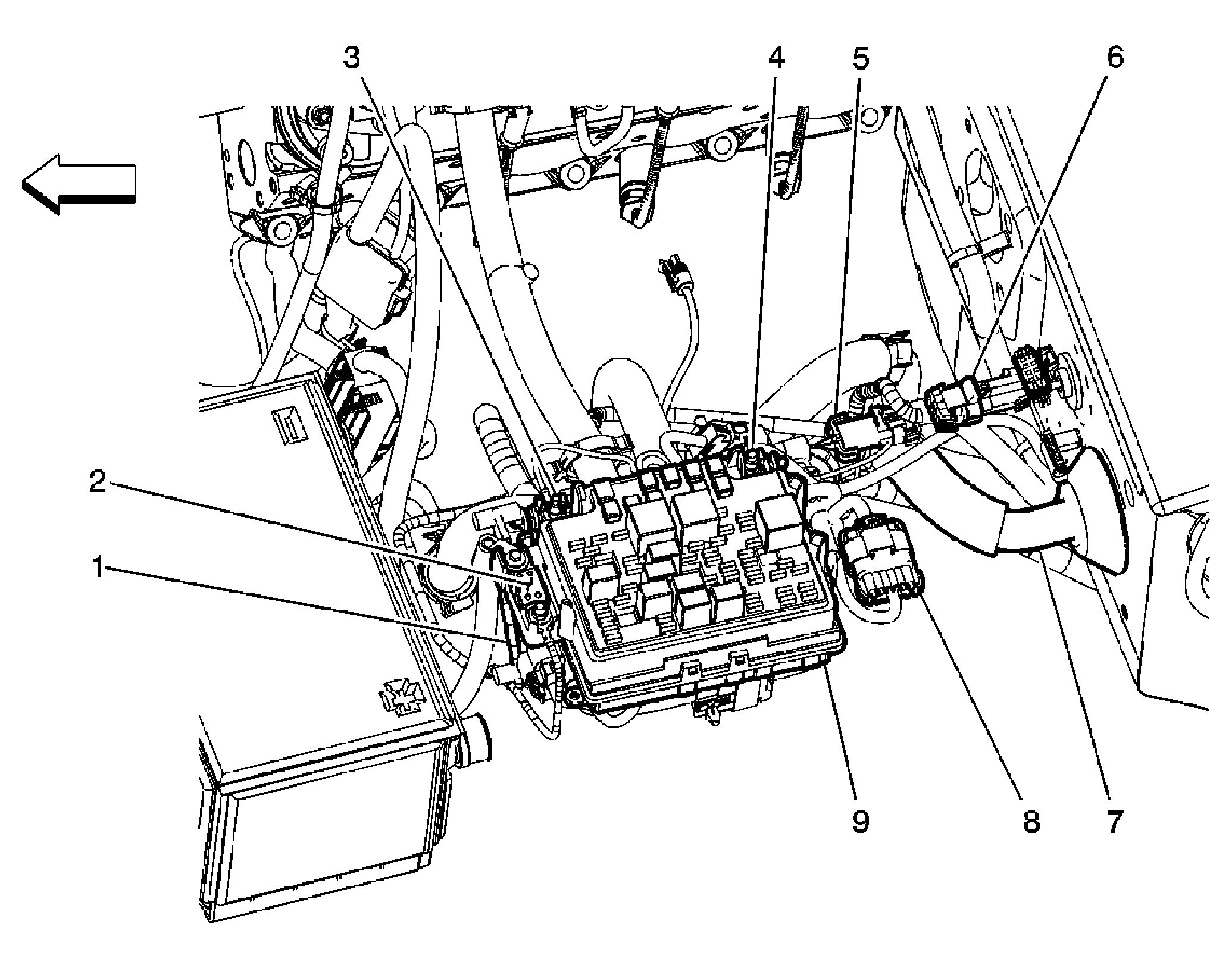 3
4
5
6
2
1
9
8
7