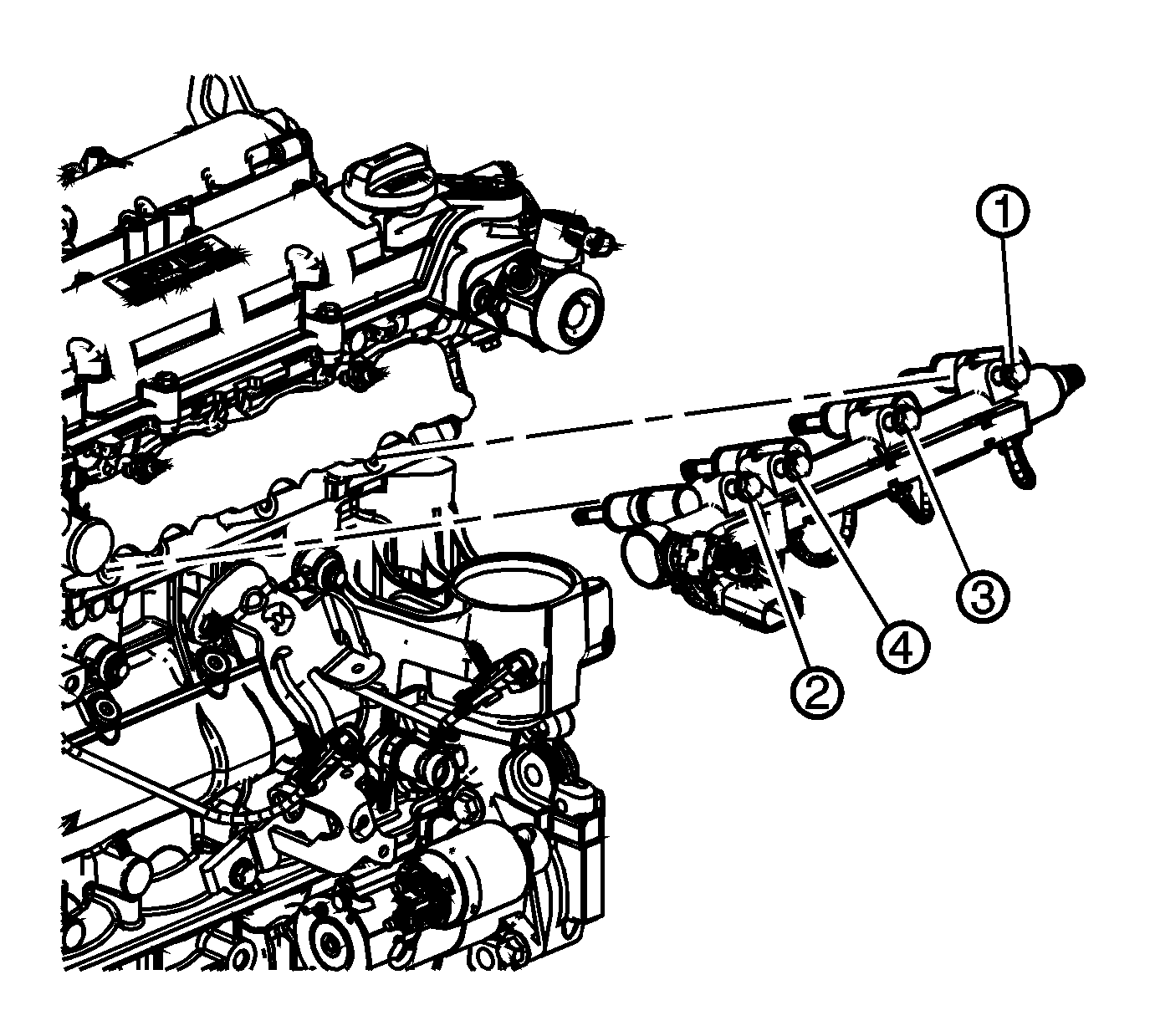 1
3
4
2