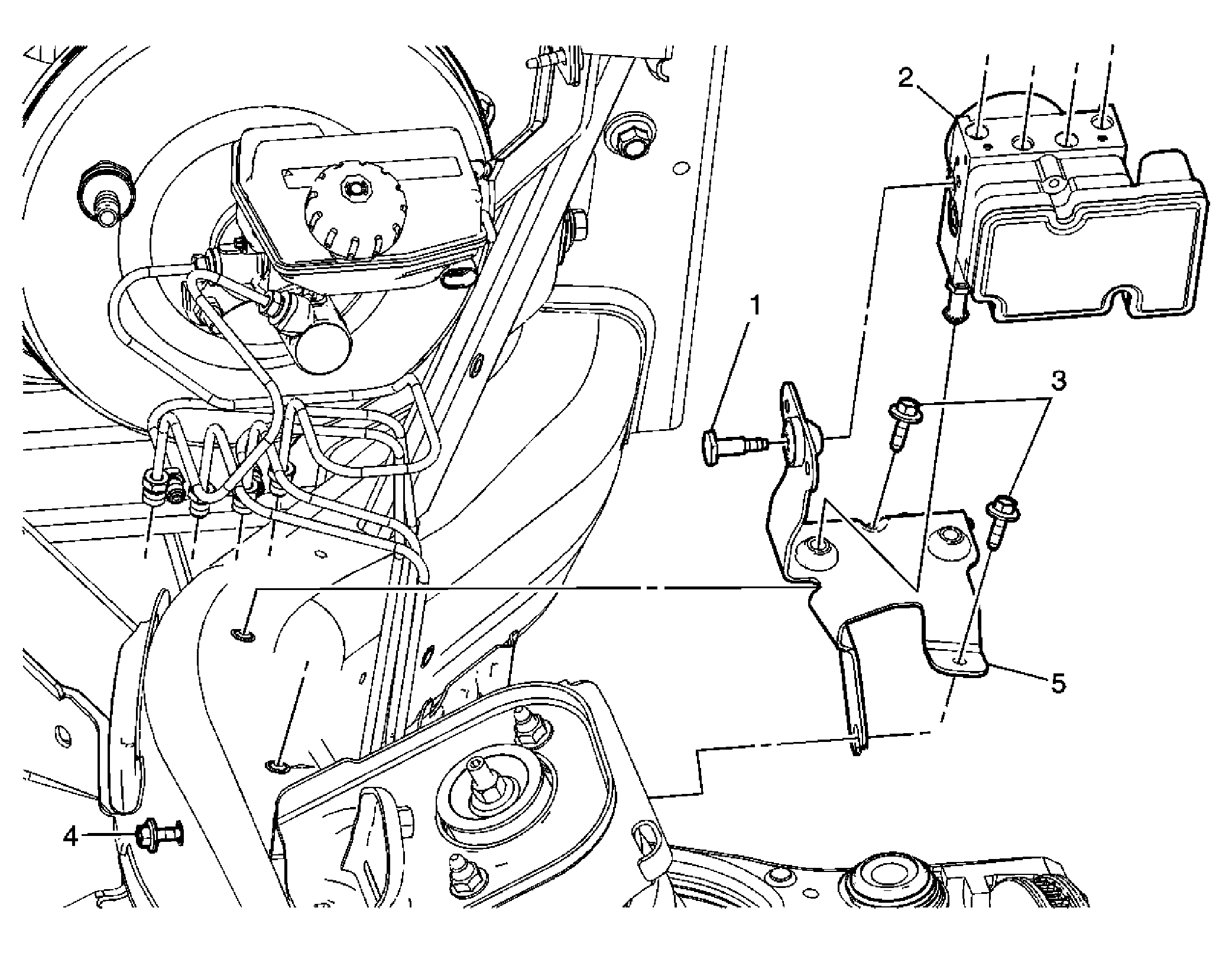 2
1
3
5
4