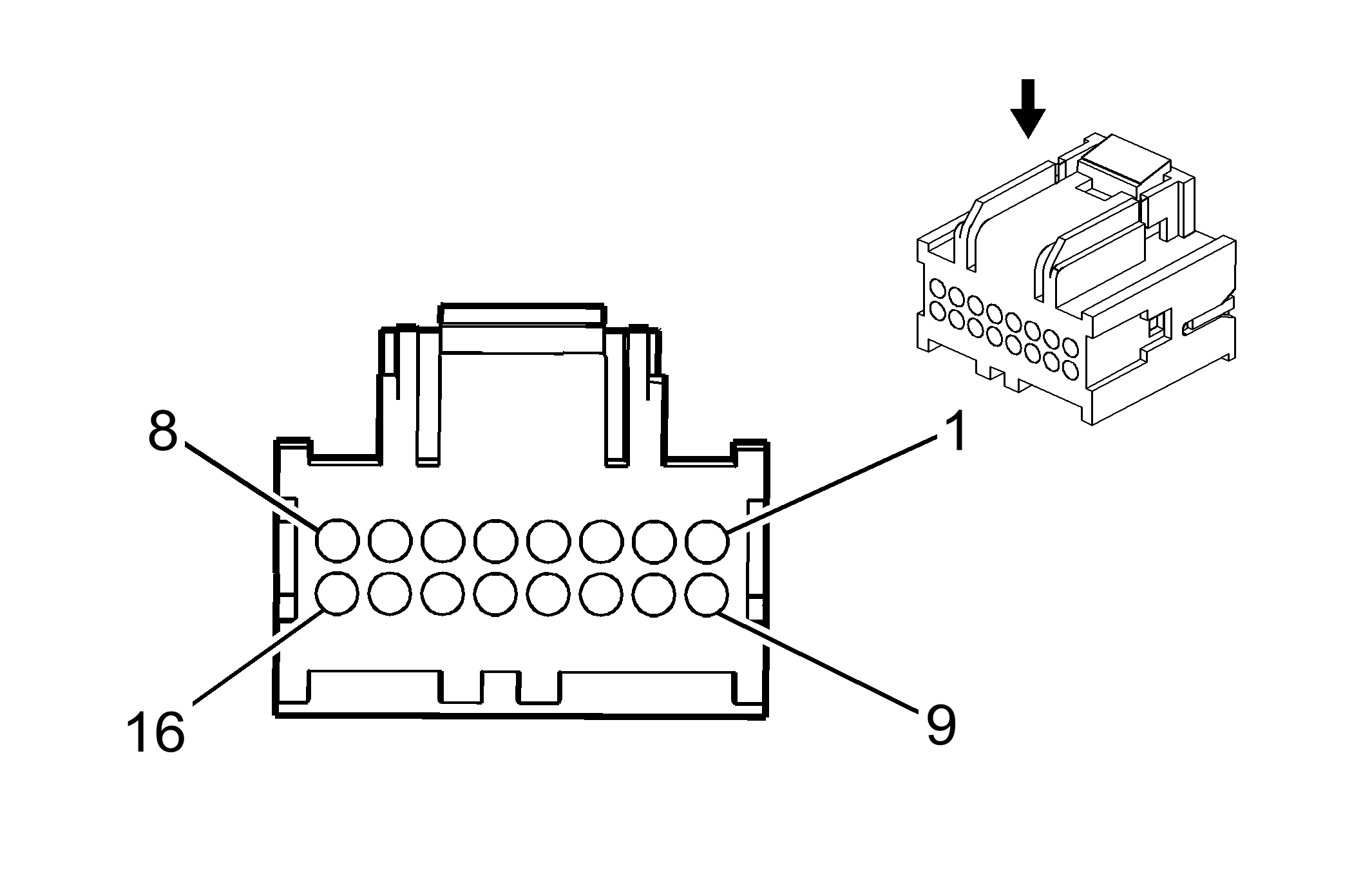 8
1
16
9