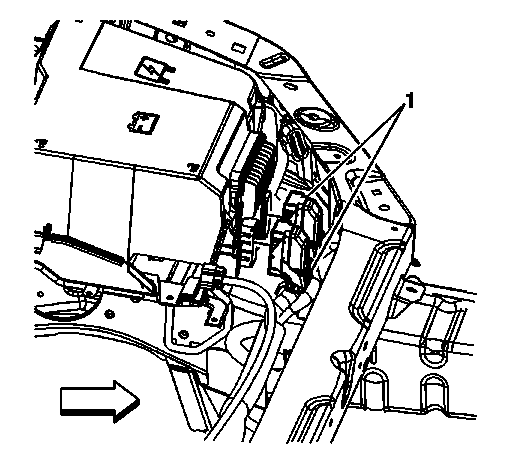 1