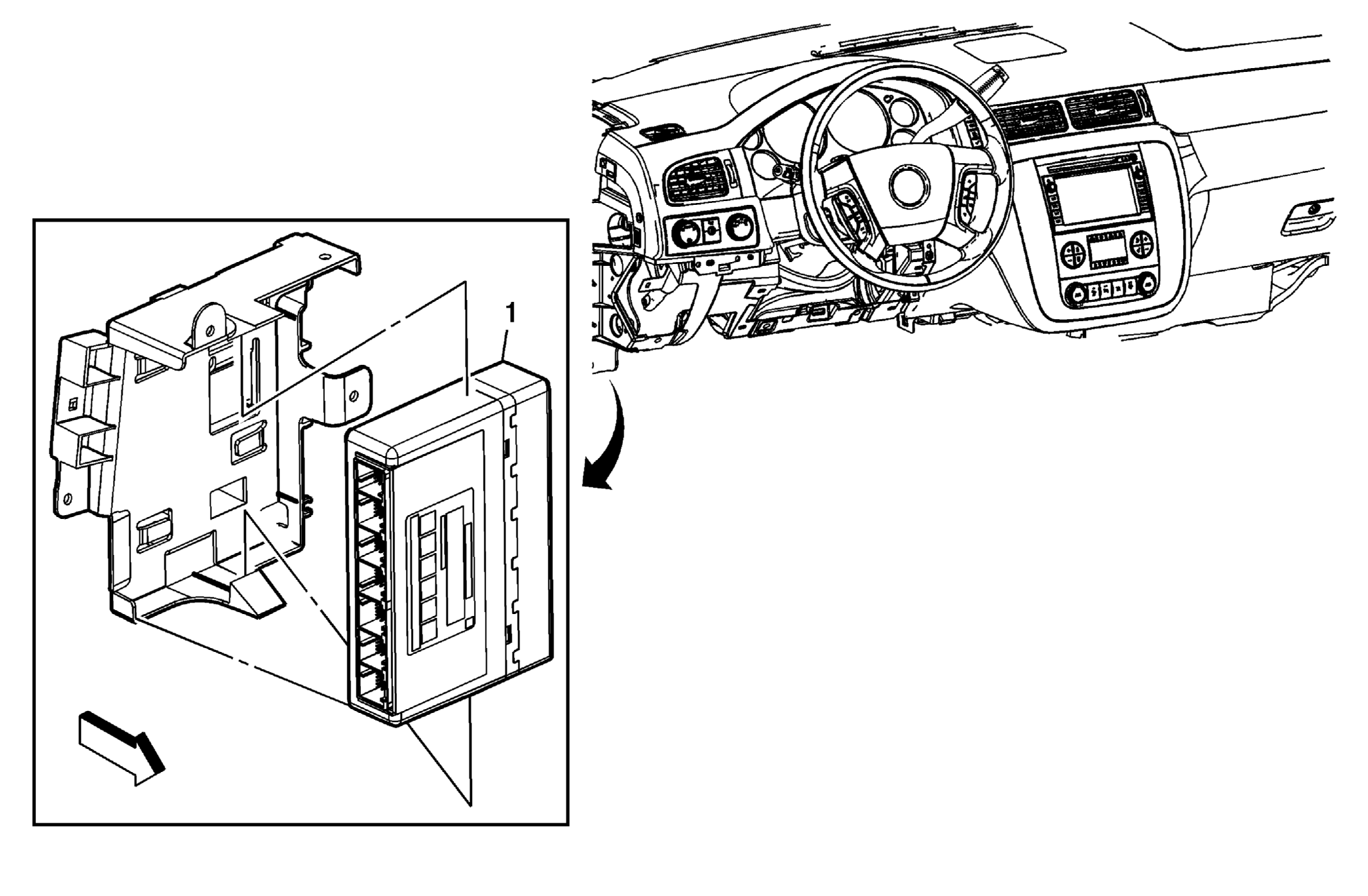 1