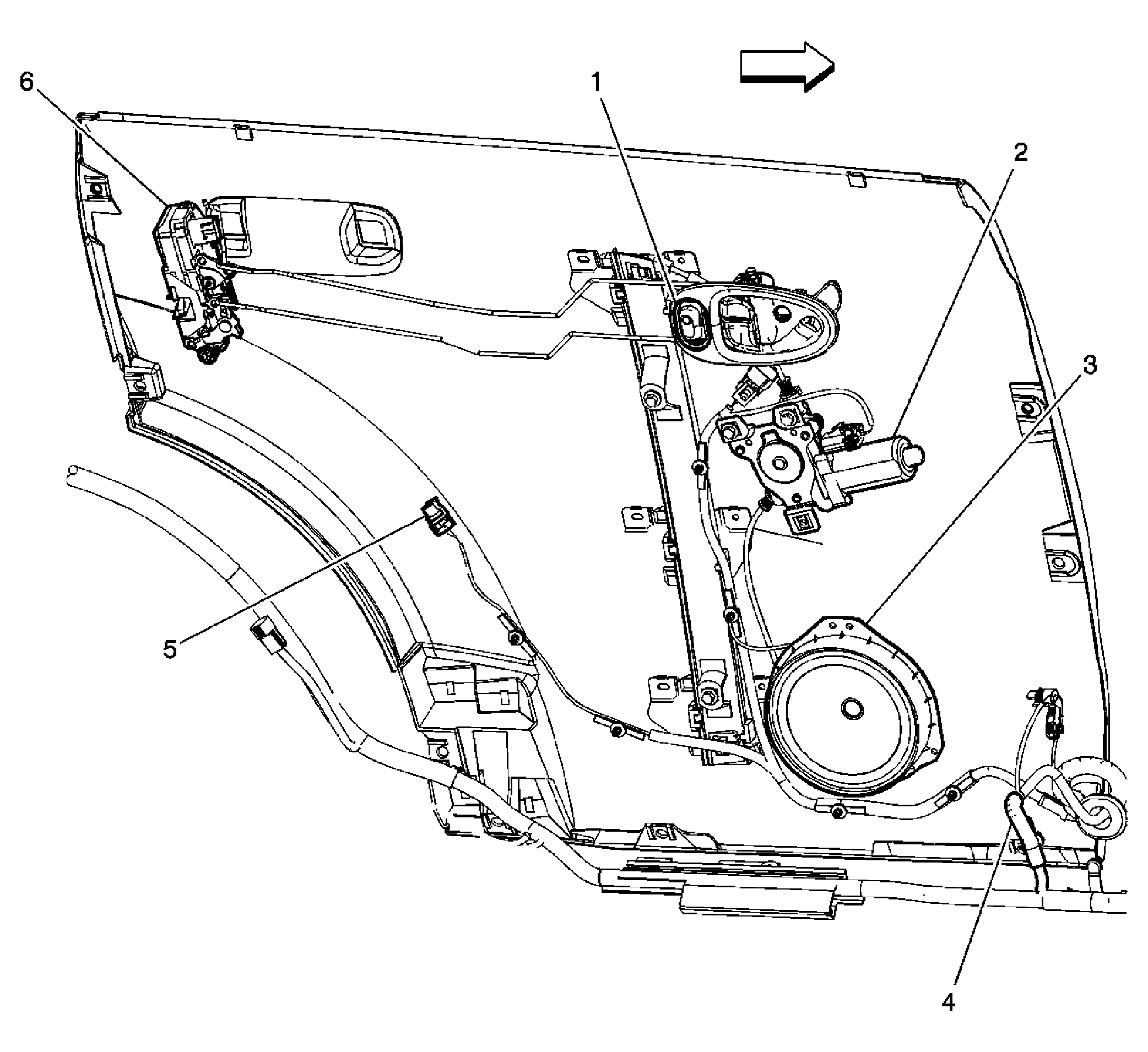 6

1

2

3

5

4