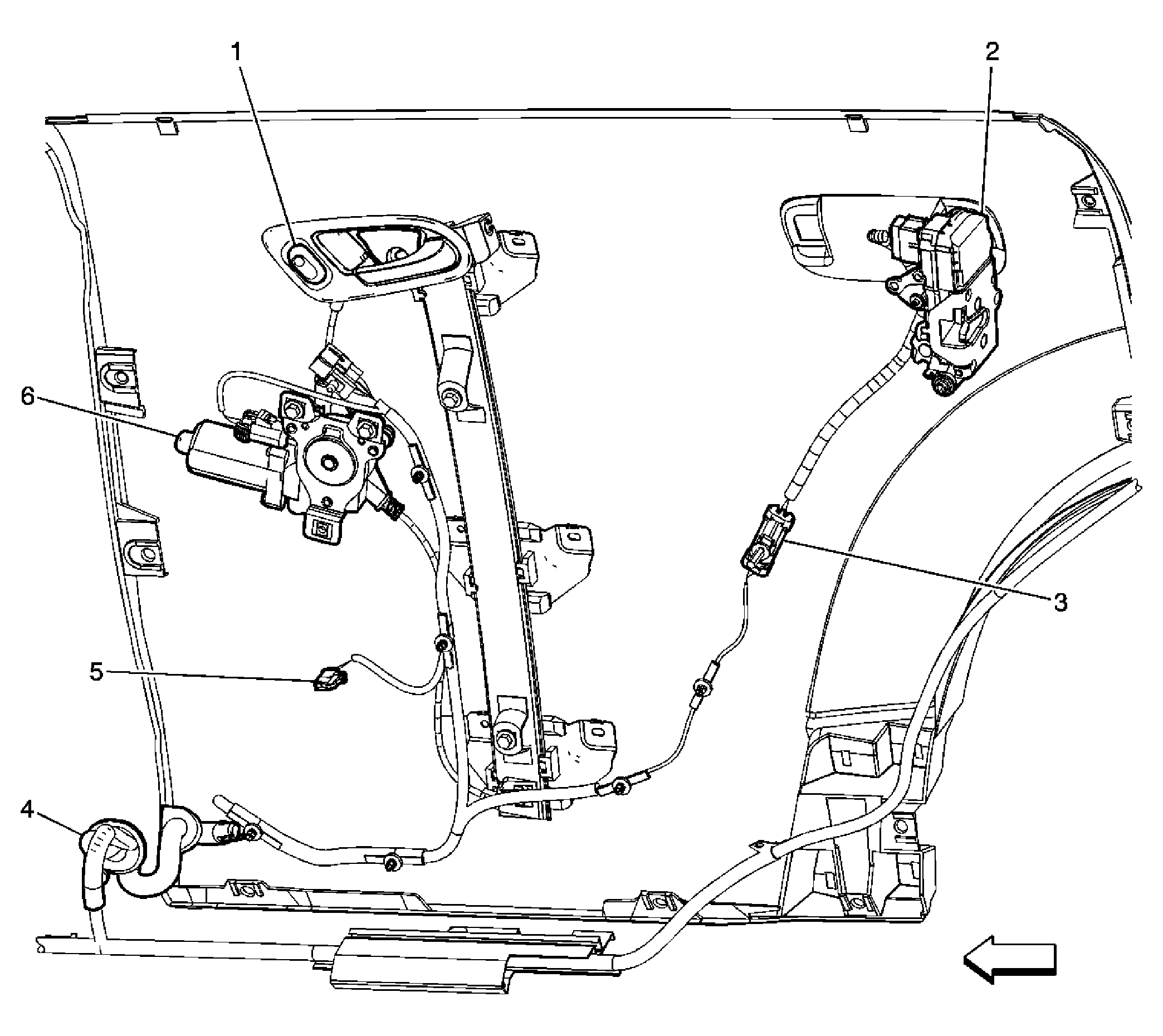 1
2
6
3
5
4