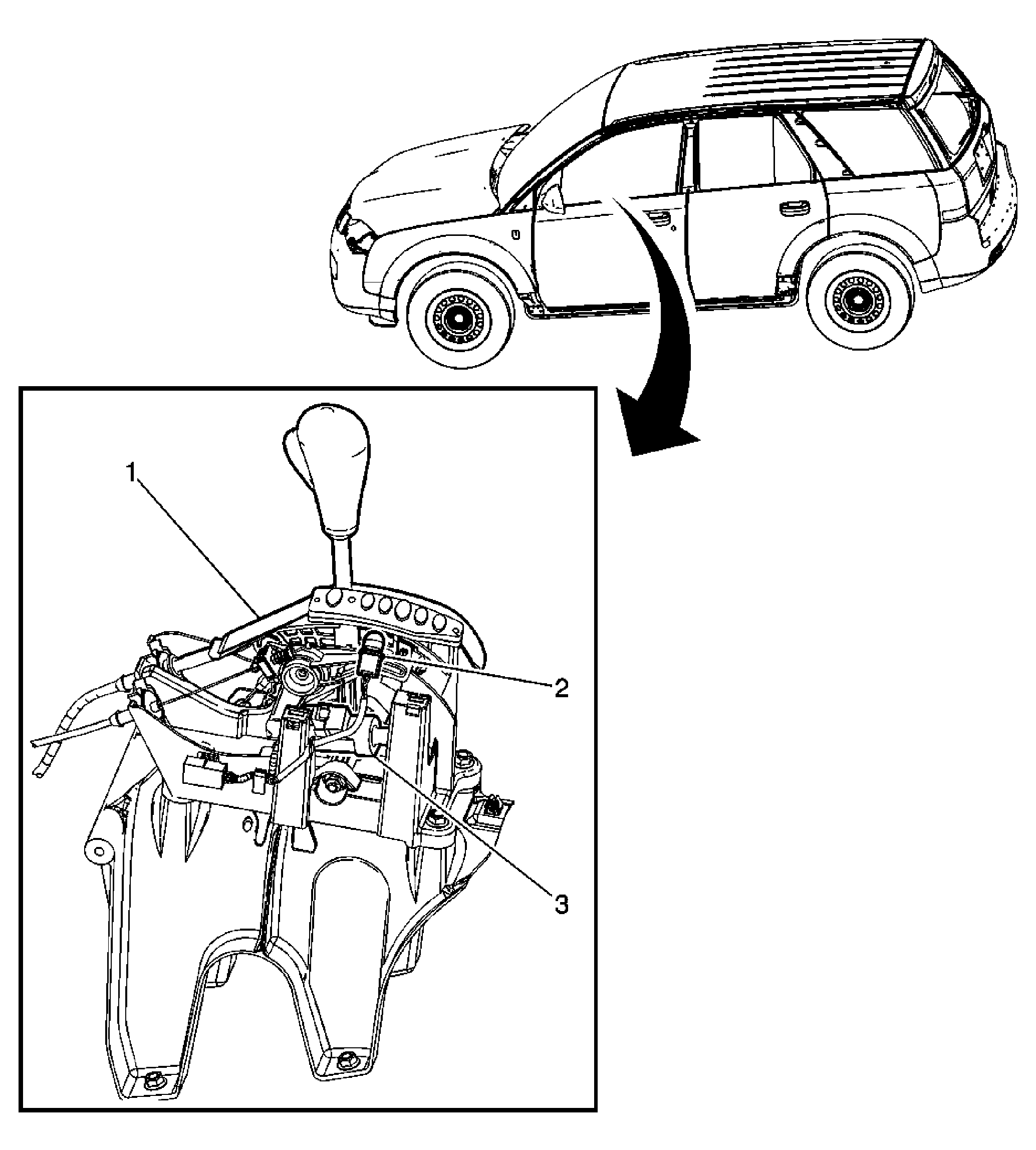 1
2
3