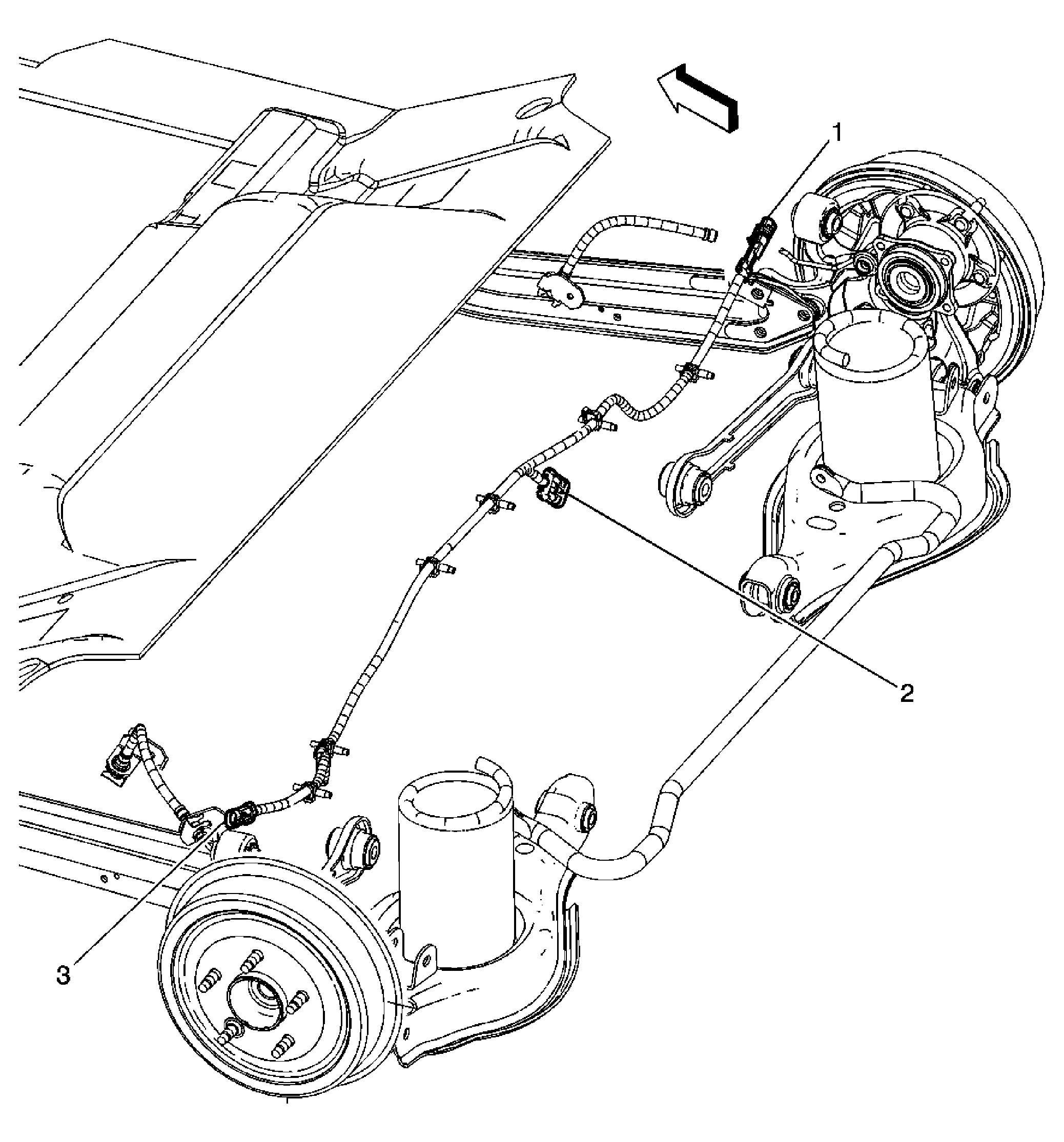 1
2
3